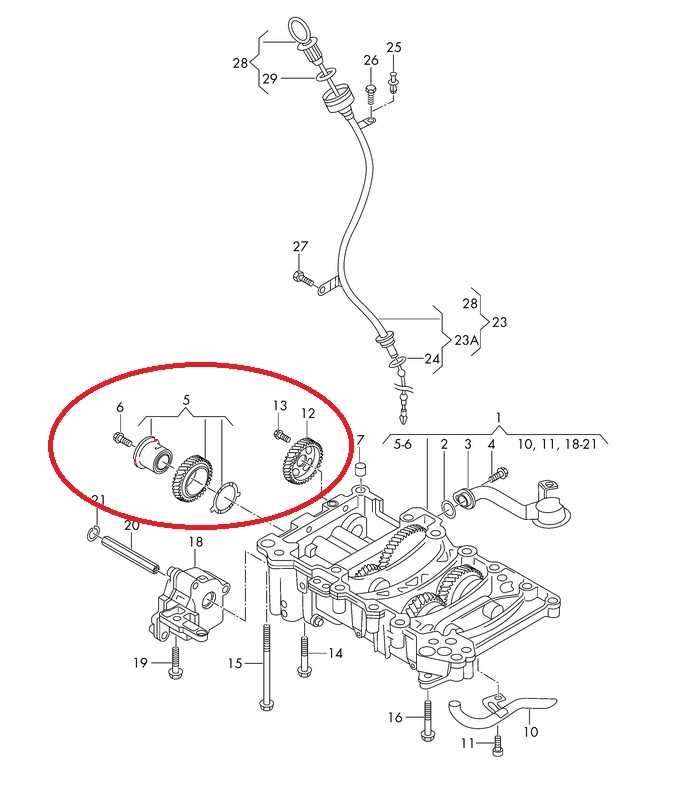 28
29
26
25
27
28
23
23A
24
6
5
13
12
7
1
5-6
2
3
4
10, 11, 18-21
21
20
18
19
15
14
16
10
11