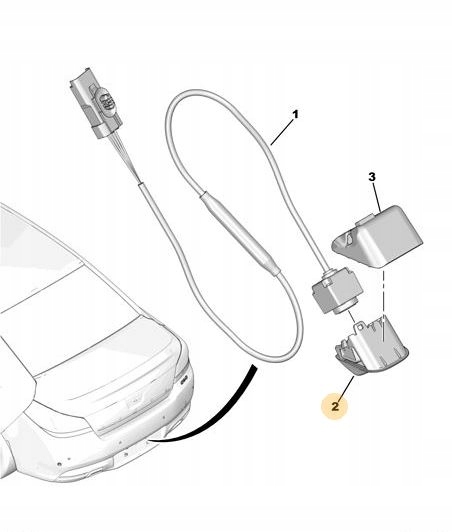 1
3
2