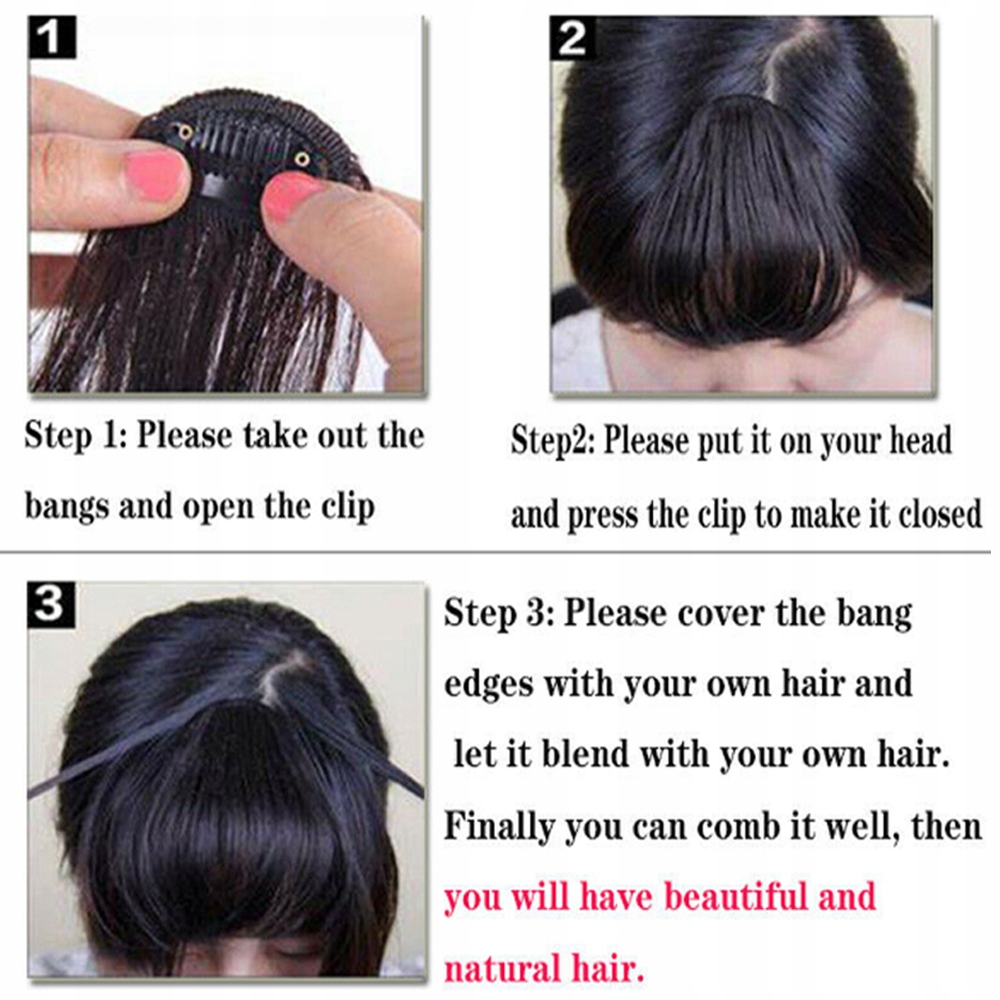 1

Step 1: Please take out the bangs and open the clip

2

Step2: Please put it on your head and press the clip to make it closed

3

Step 3: Please cover the bang edges with your own hair and let it blend with your own hair. Finally you can comb it well, then you will have beautiful and natural hair.