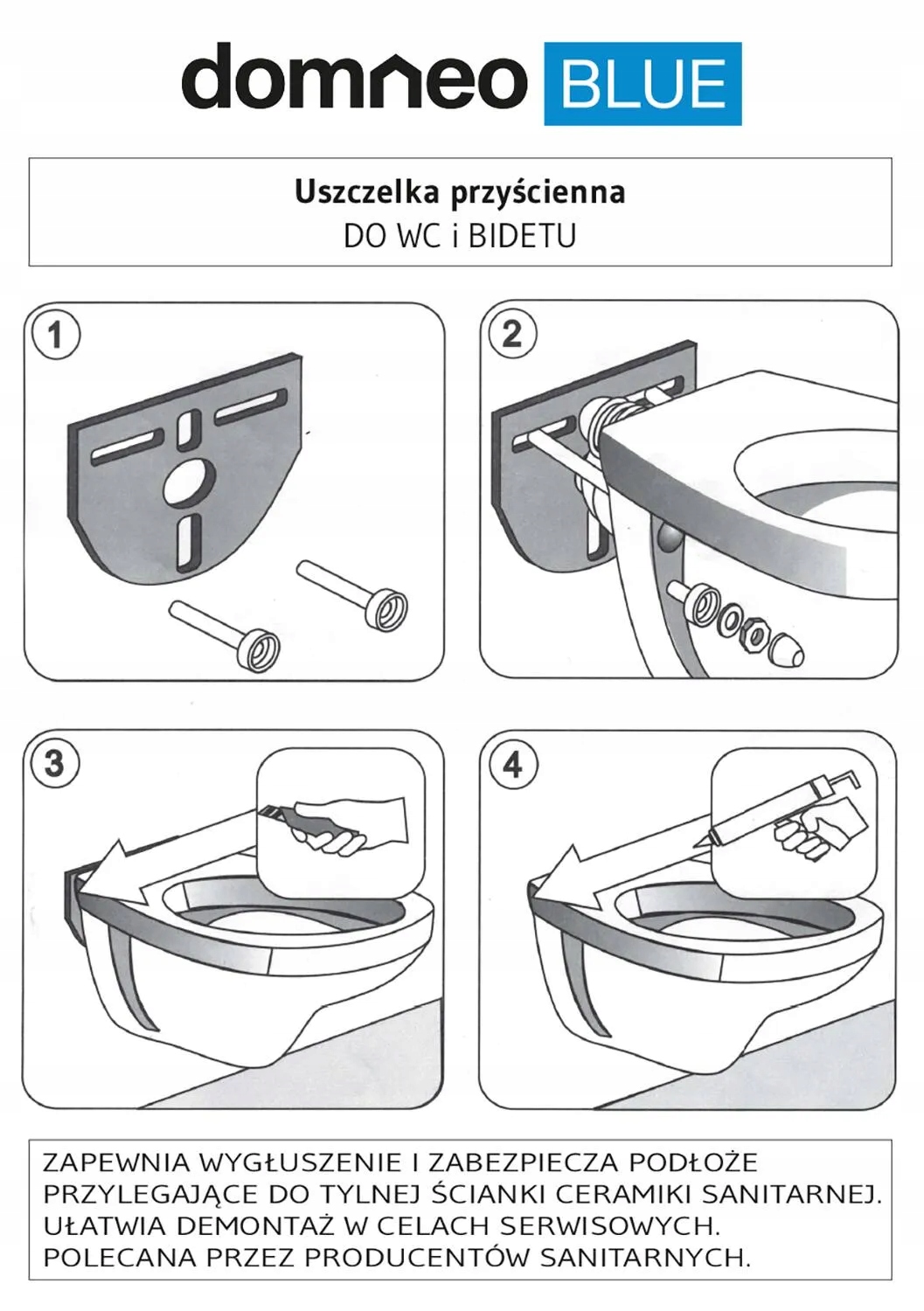 domneo BLUE

Uszczelka przyścienna
DO WC i BIDETU

1

2

3

4

ZAPEWNIA WYGŁUSZENIE I ZABEZPIECZA PODŁOŻE PRZYLEGAJĄCE DO TYLNEJ ŚCIANKI CERAMIKI SANITARNEJ. UŁATWIA DEMONTAŻ W CELACH SERWISOWYCH. POLECANA PRZEZ PRODUCENTÓW SANITARNYCH.