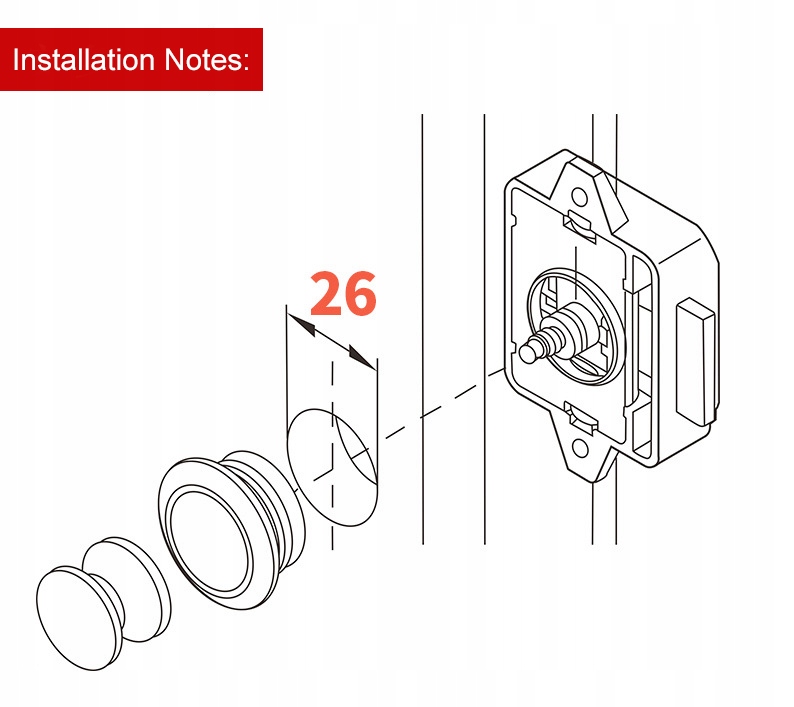 Installation Notes:

26