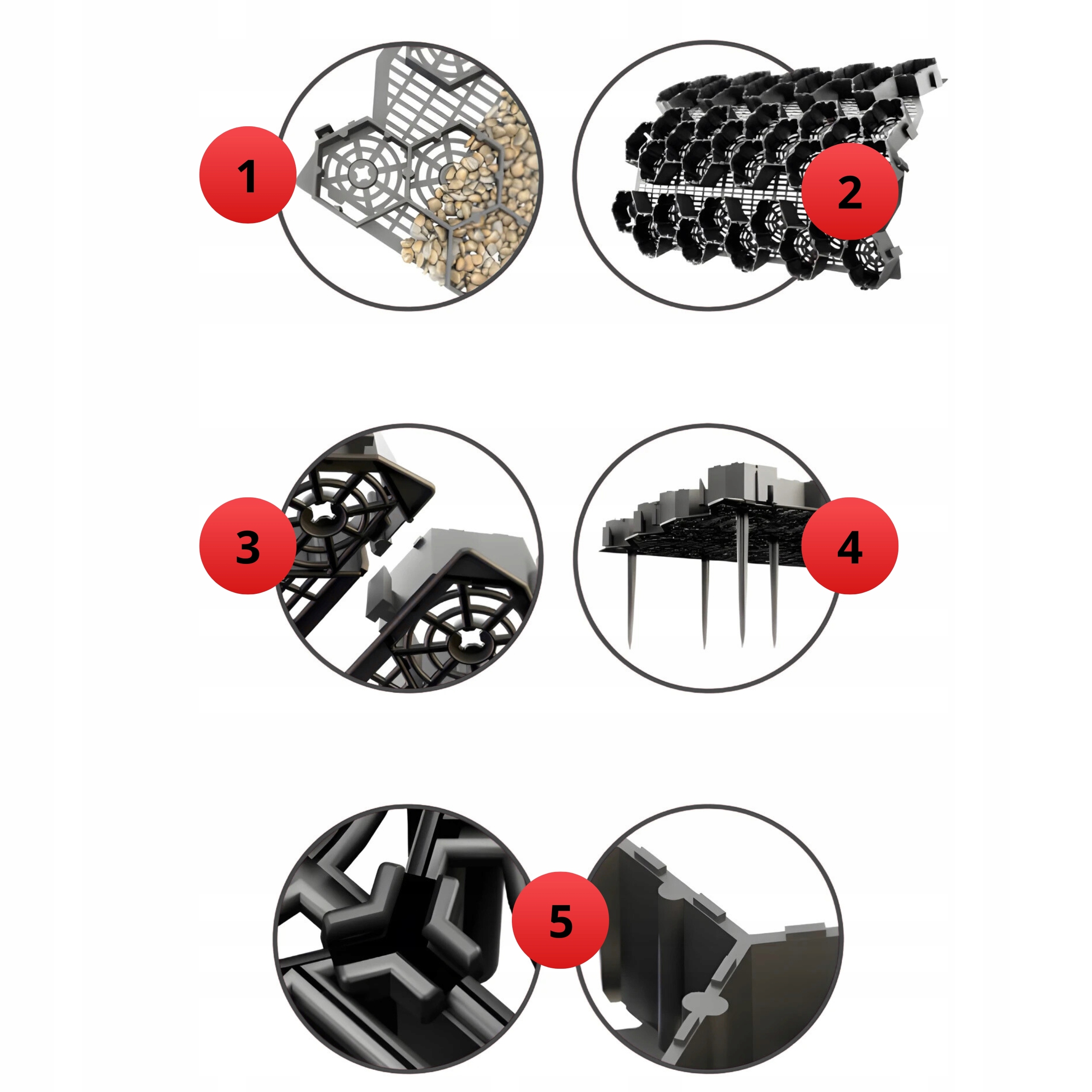 1

2

3

4

5