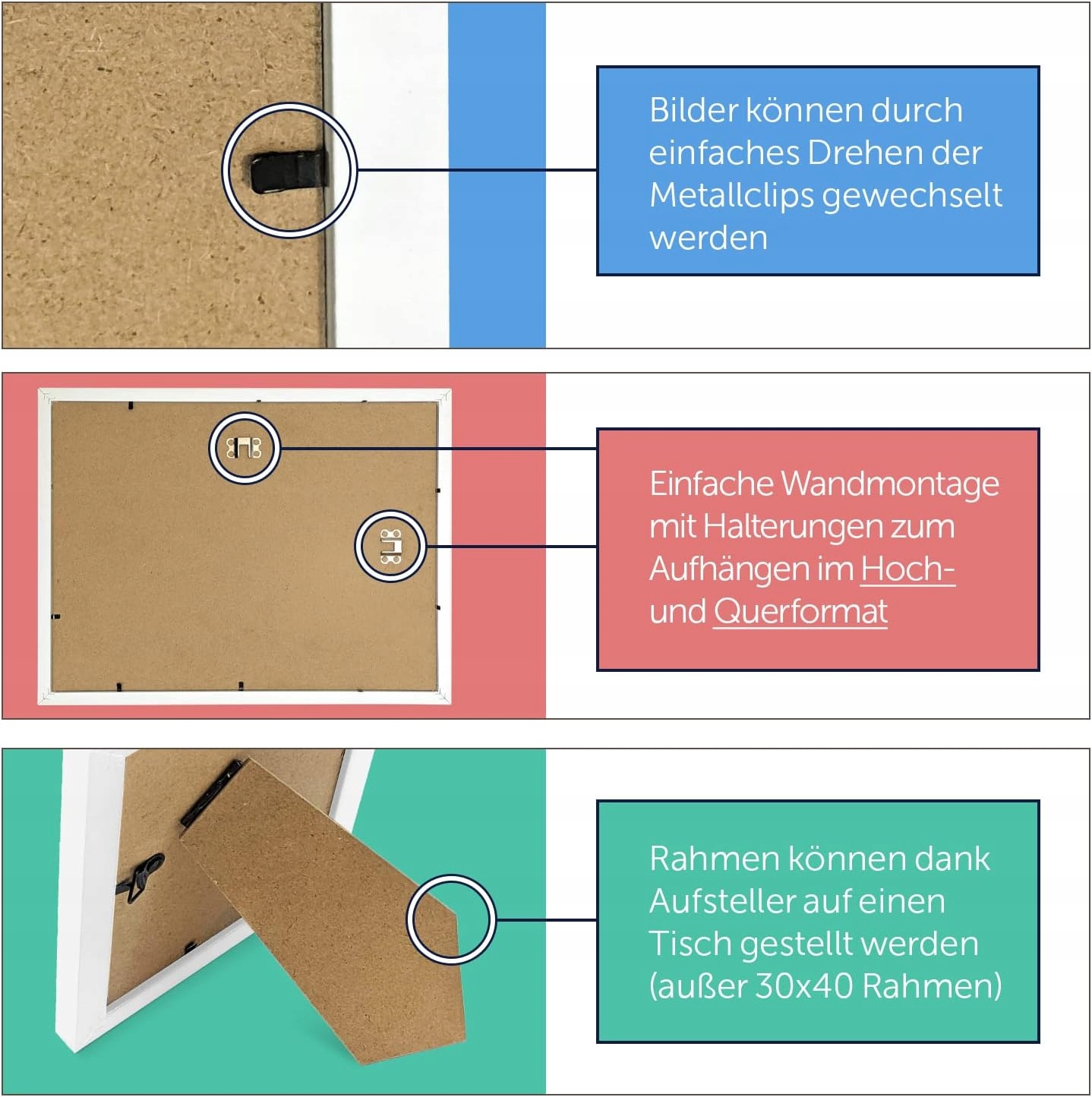 Bilder können durch einfaches Drehen der Metallclips gewechselt werden

Einfache Wandmontage mit Halterungen zum Aufhängen im Hoch- und Querformat

Rahmen können dank Aufsteller auf einen Tisch gestellt werden (außer 30x40 Rahmen)