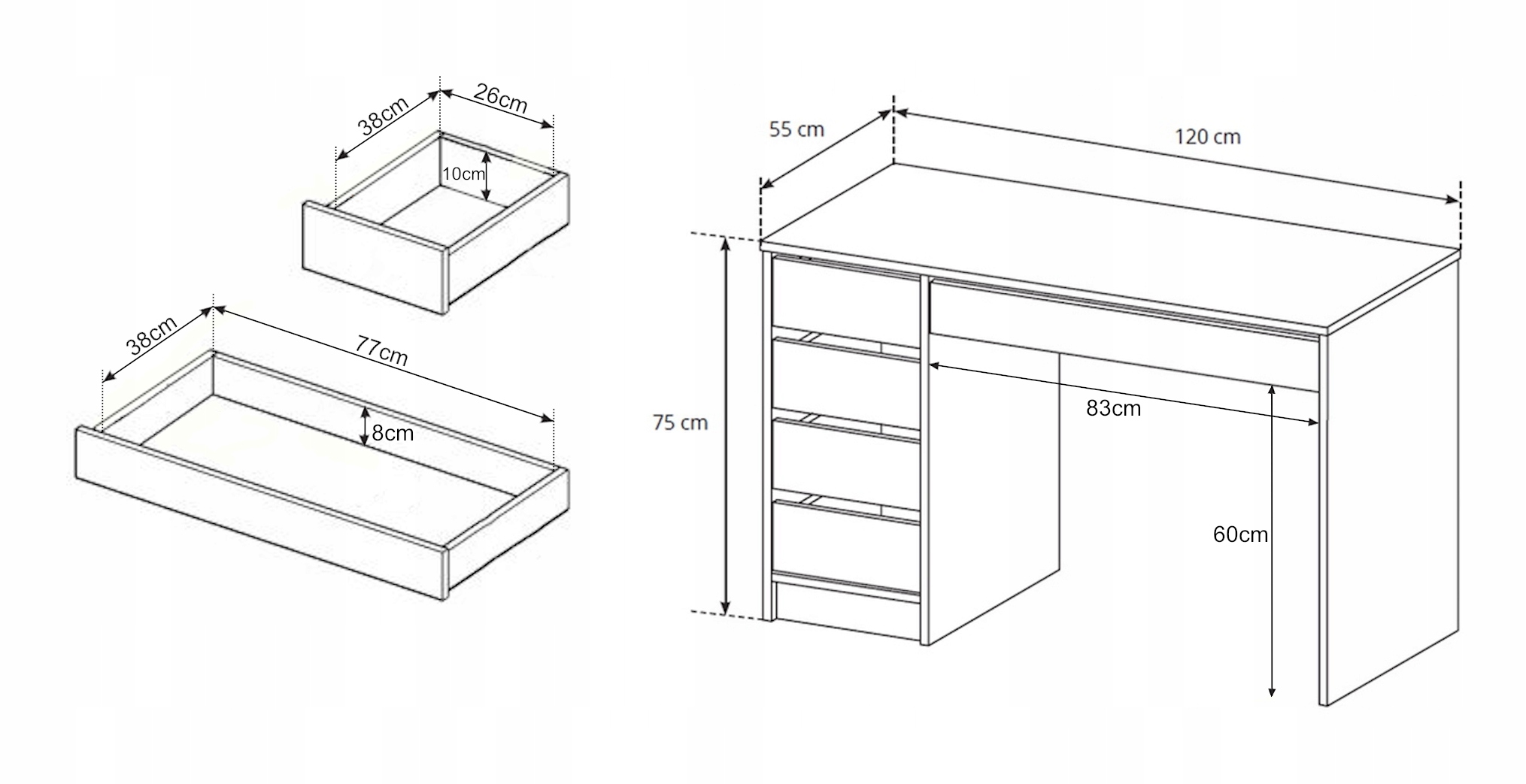 38cm
26cm
10cm
38cm
77cm
8cm
55 cm
120 cm
75 cm
83cm
60cm