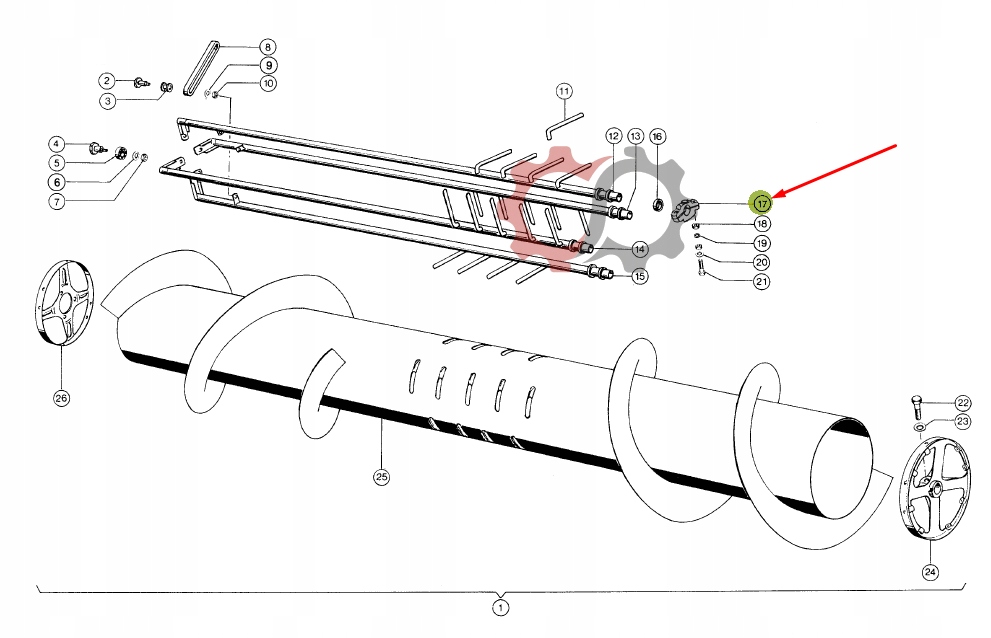 8
9
10
2
3
11
4
5
6
7
12
13
16
17
18
19
20
21
14
15
26
25
22
23
24
1