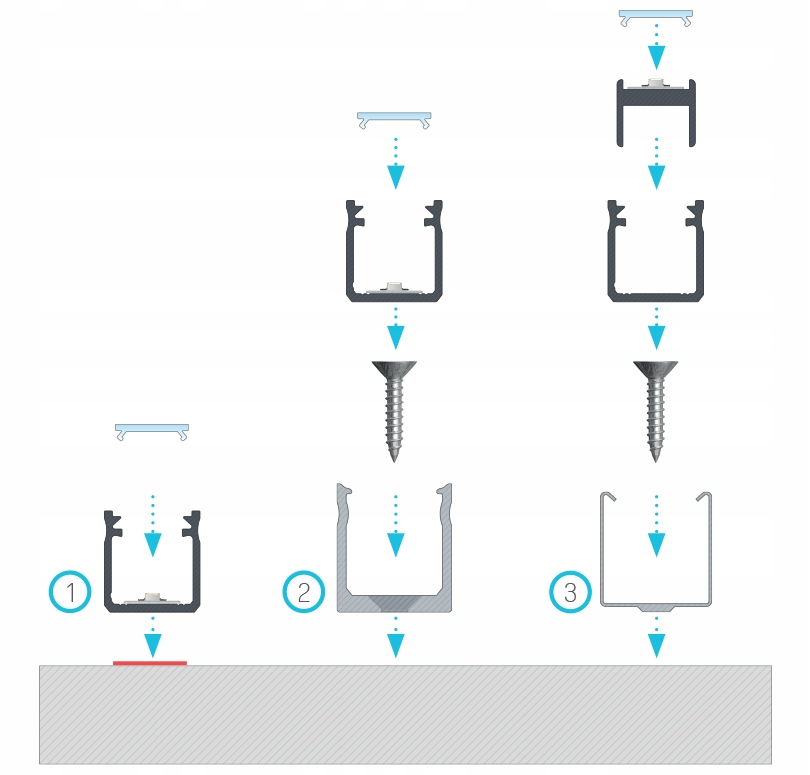 1
2
3