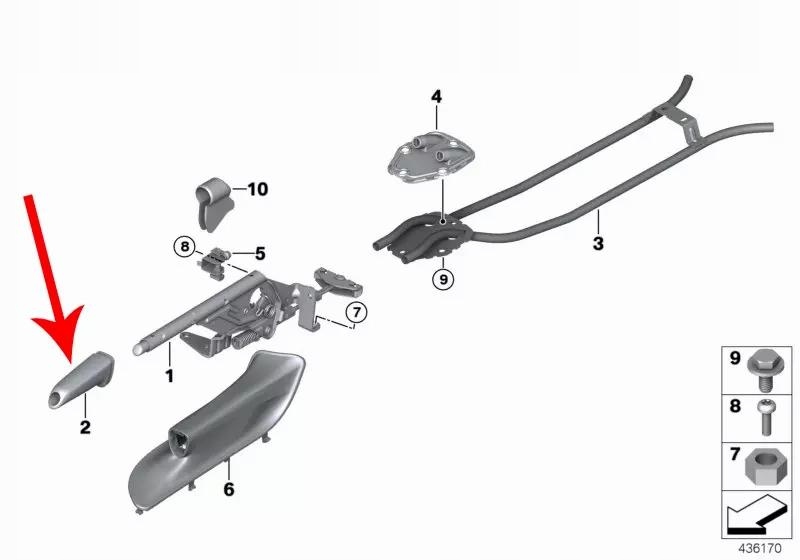 4
10
8
5
3
9
7
1
2
6
9
8
7
436170