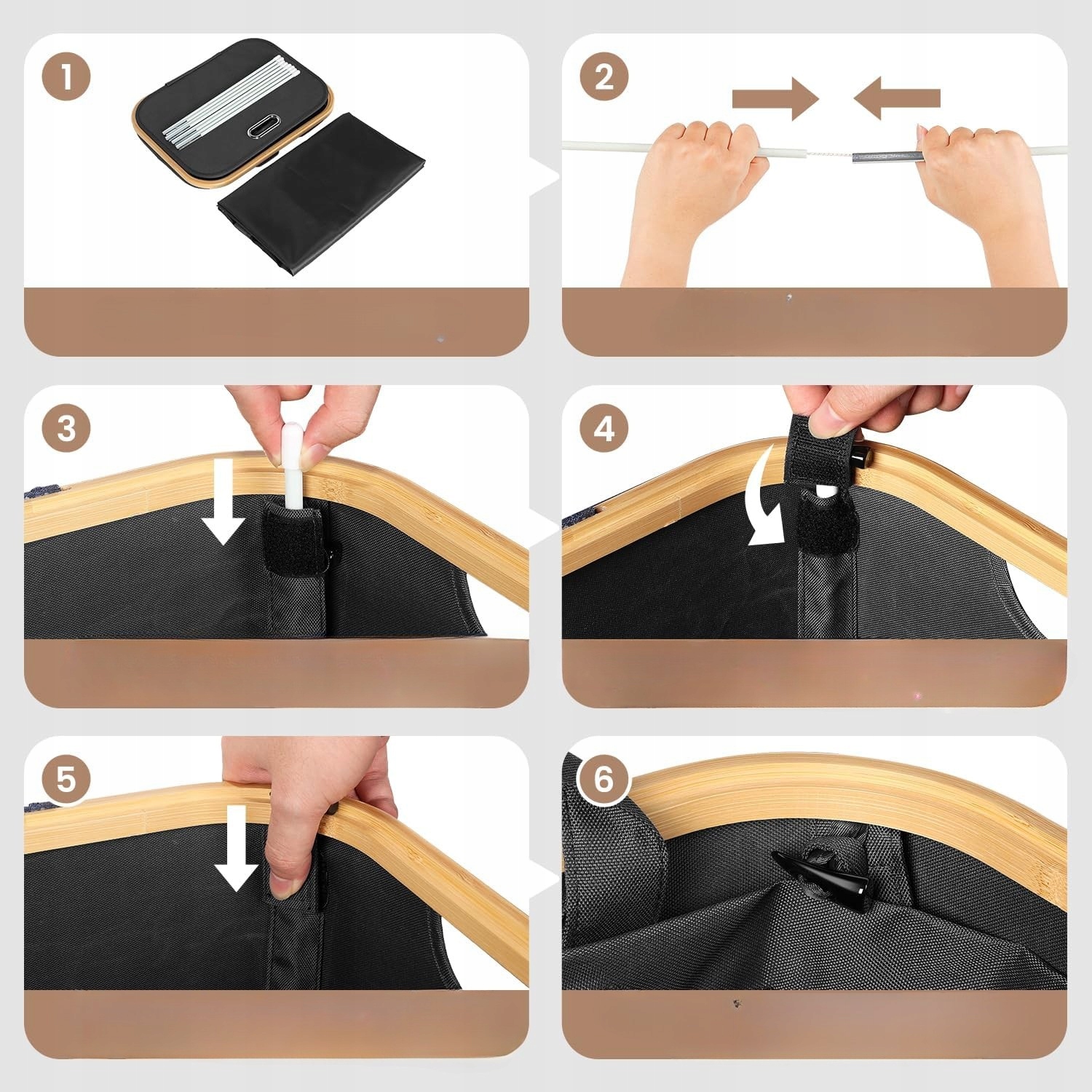 1
2
3
4
5
6