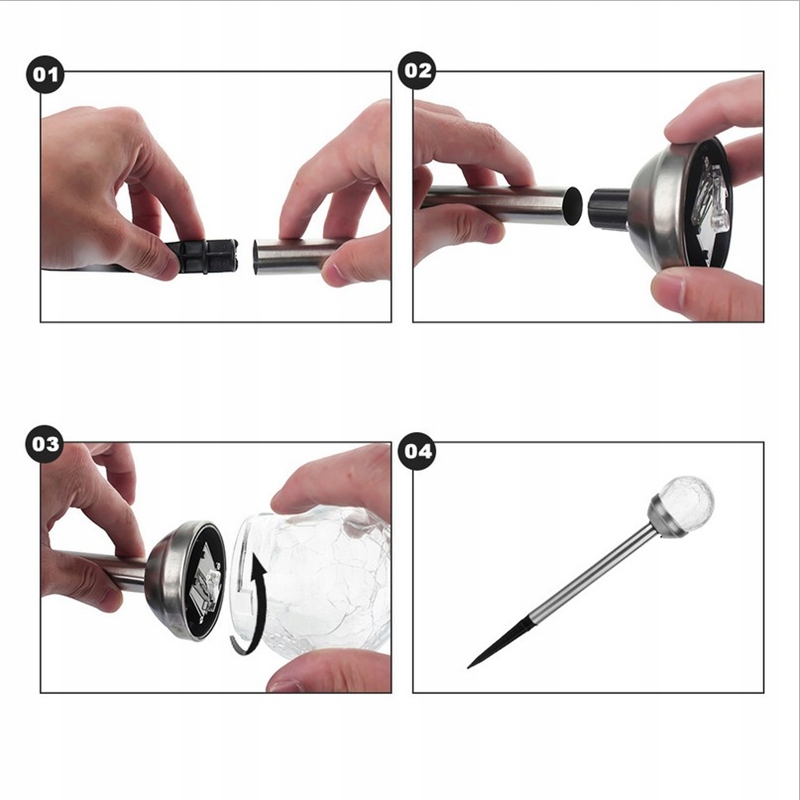 01

02

03

04