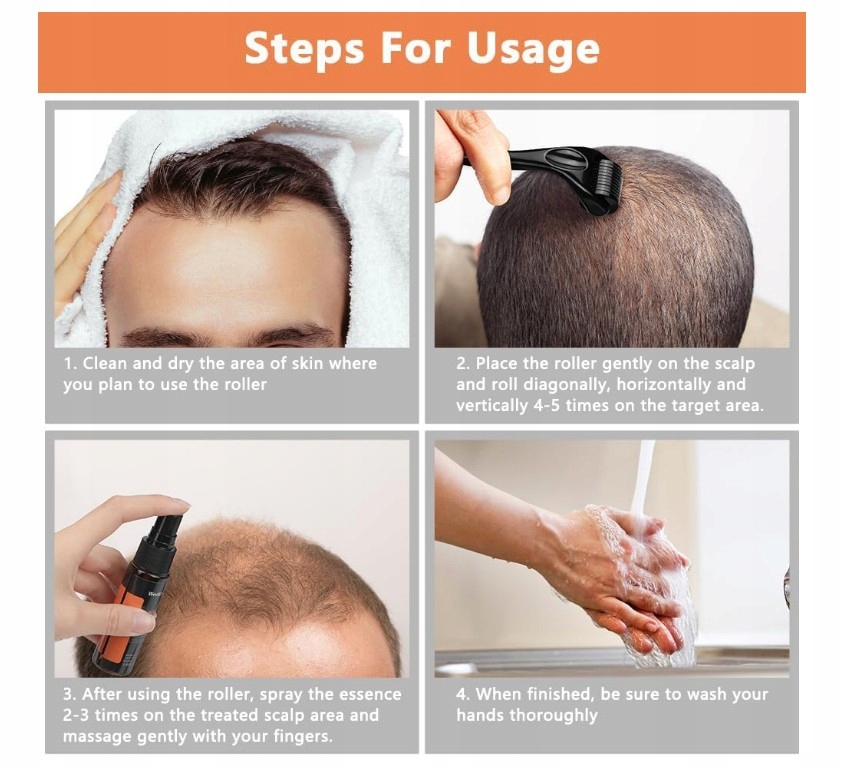 Steps For Usage

1. Clean and dry the area of skin where you plan to use the roller

2. Place the roller gently on the scalp and roll diagonally, horizontally and vertically 4-5 times on the target area.

3. After using the roller, spray the essence 2-3 times on the treated scalp area and massage gently with your fingers.

4. When finished, be sure to wash your hands thoroughly