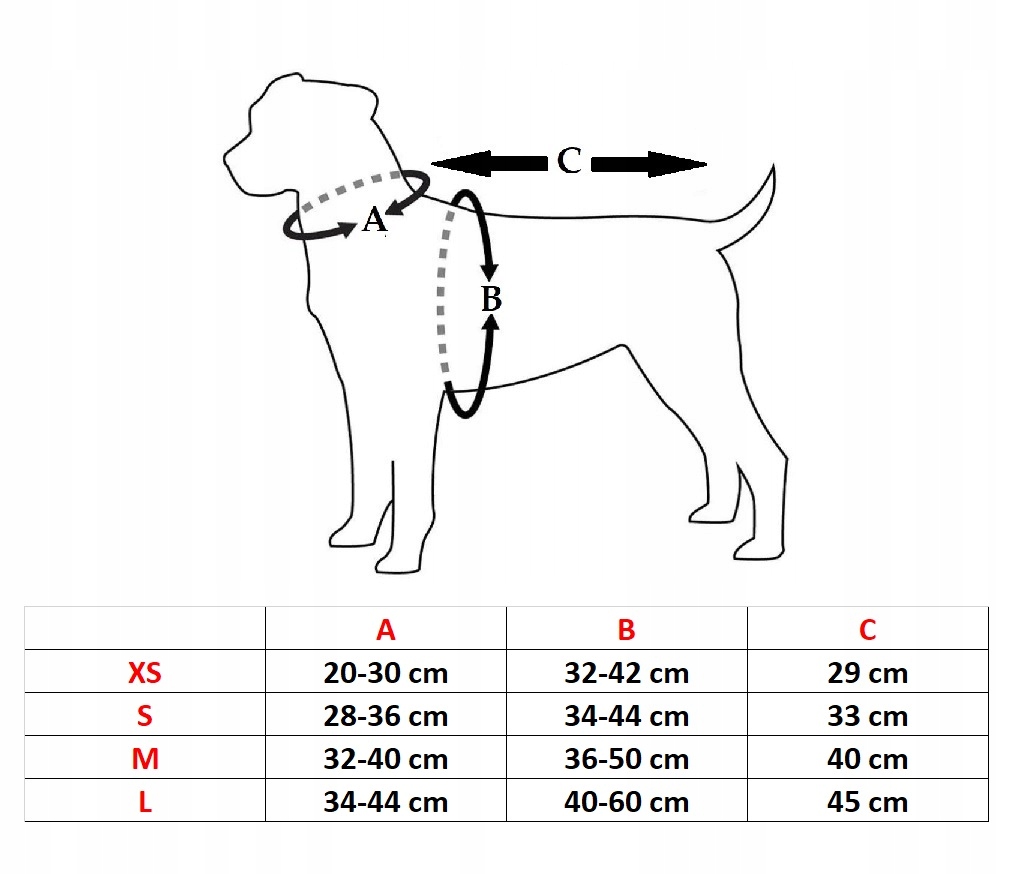 C
A
B

| | A | B | C |
|---|---|---|---|
| XS | 20-30 cm | 32-42 cm | 29 cm |
| S | 28-36 cm | 34-44 cm | 33 cm |
| M | 32-40 cm | 36-50 cm | 40 cm |
| L | 34-44 cm | 40-60 cm | 45 cm |