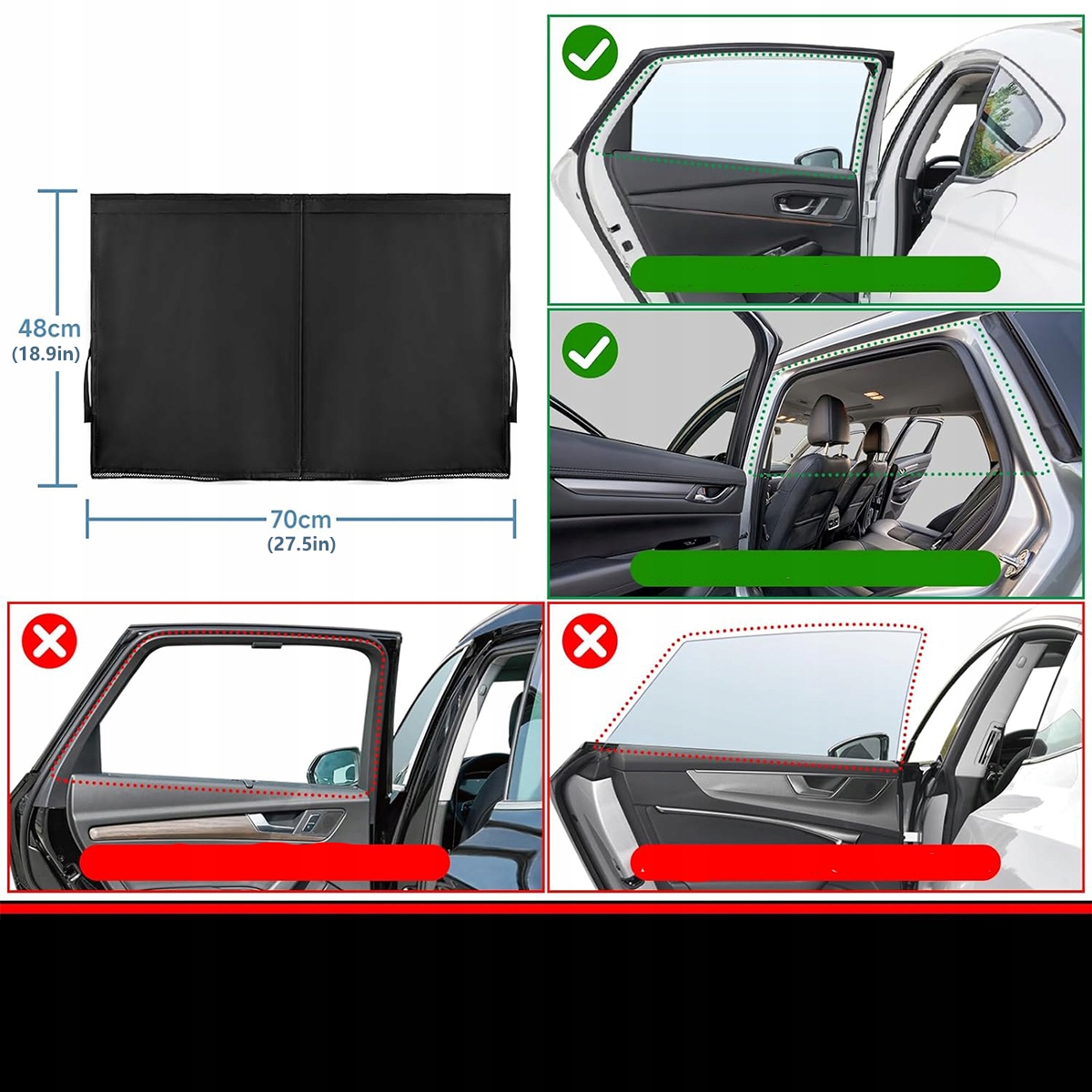 48cm
(18.9in)

70cm
(27.5in)