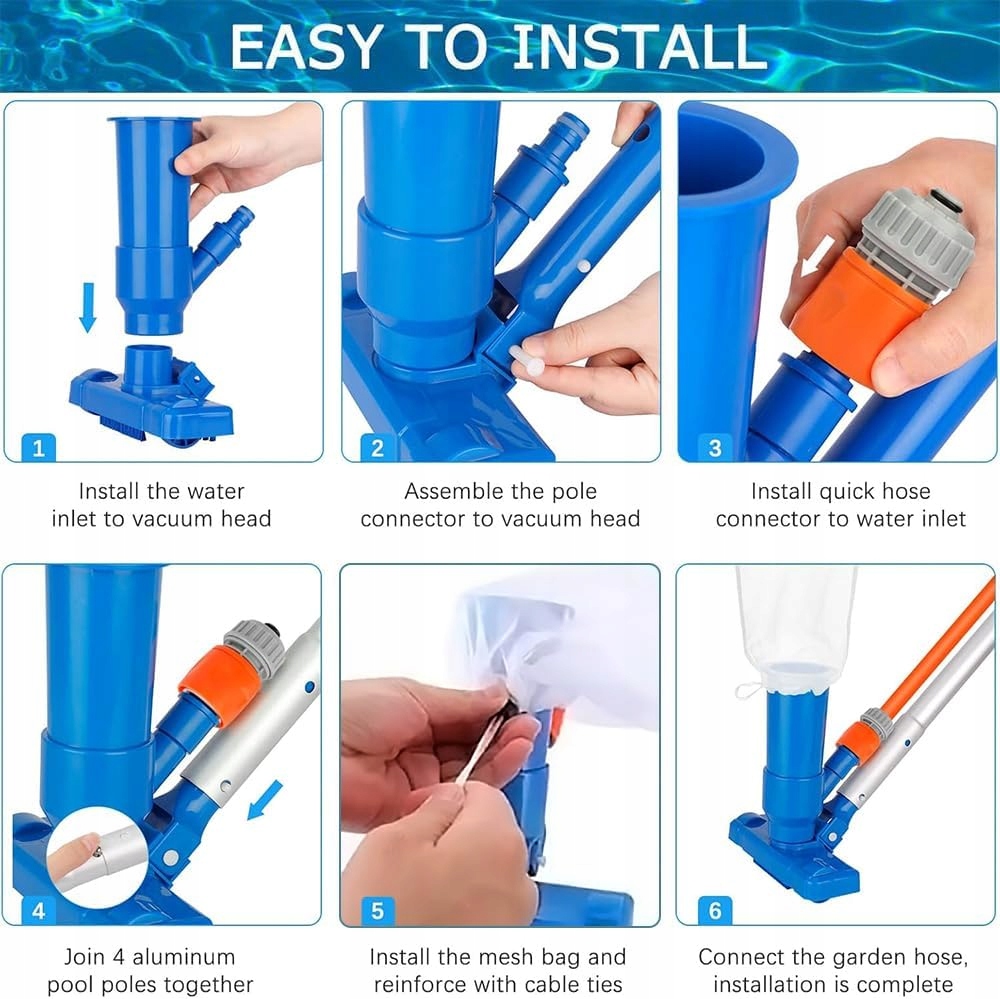 EASY TO INSTALL

1

Install the water inlet to vacuum head

2

Assemble the pole connector to vacuum head

3

Install quick hose connector to water inlet

4

Join 4 aluminum pool poles together

5

Install the mesh bag and reinforce with cable ties

6

Connect the garden hose, installation is complete