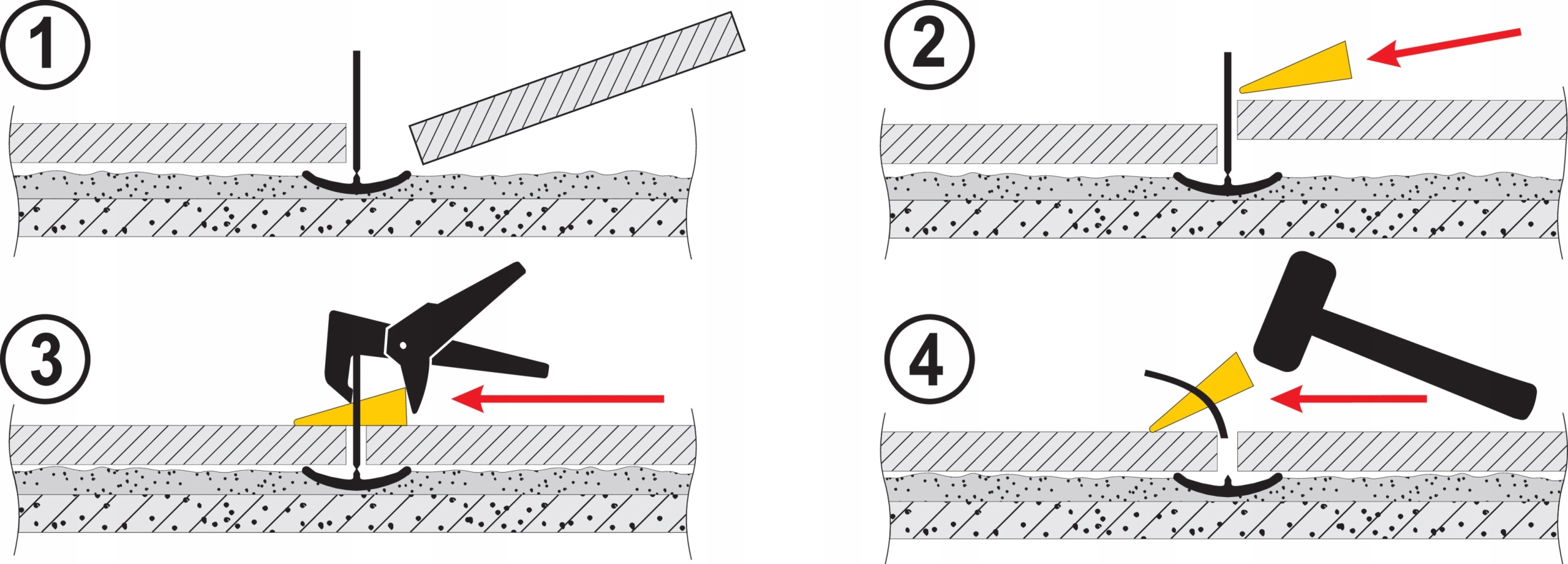 1

2

3

4