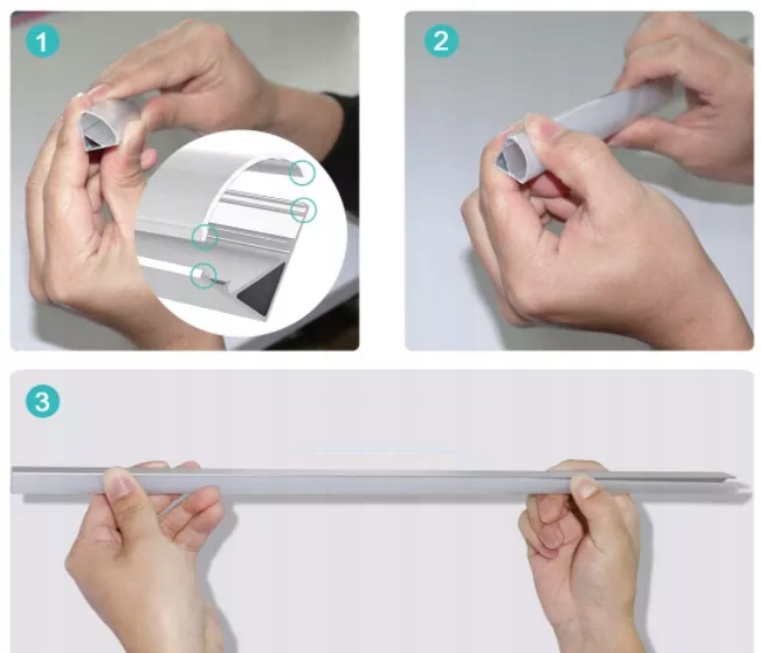 1

2

3