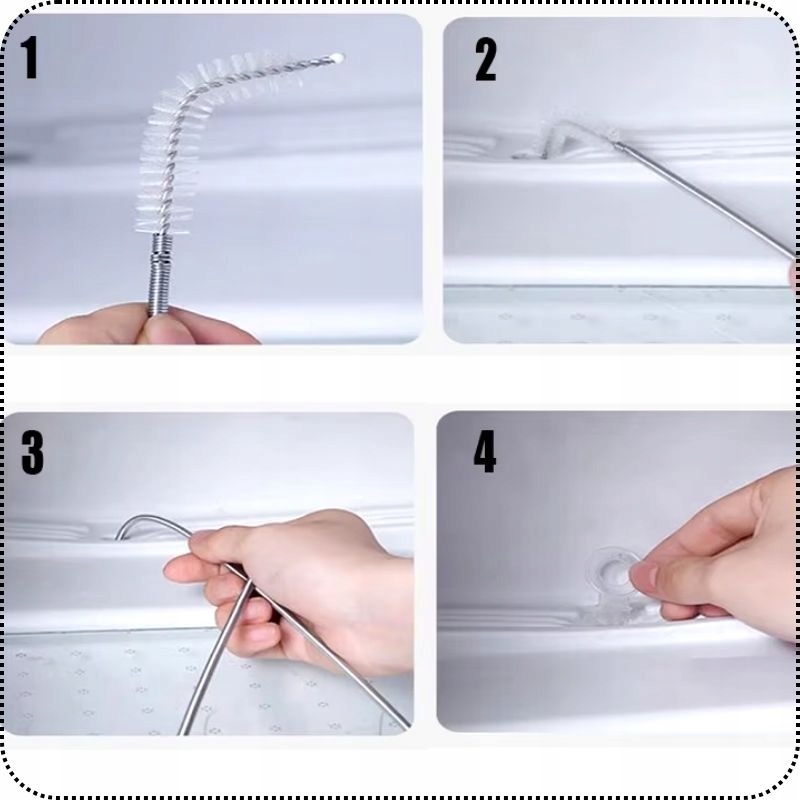 1

2

3

4