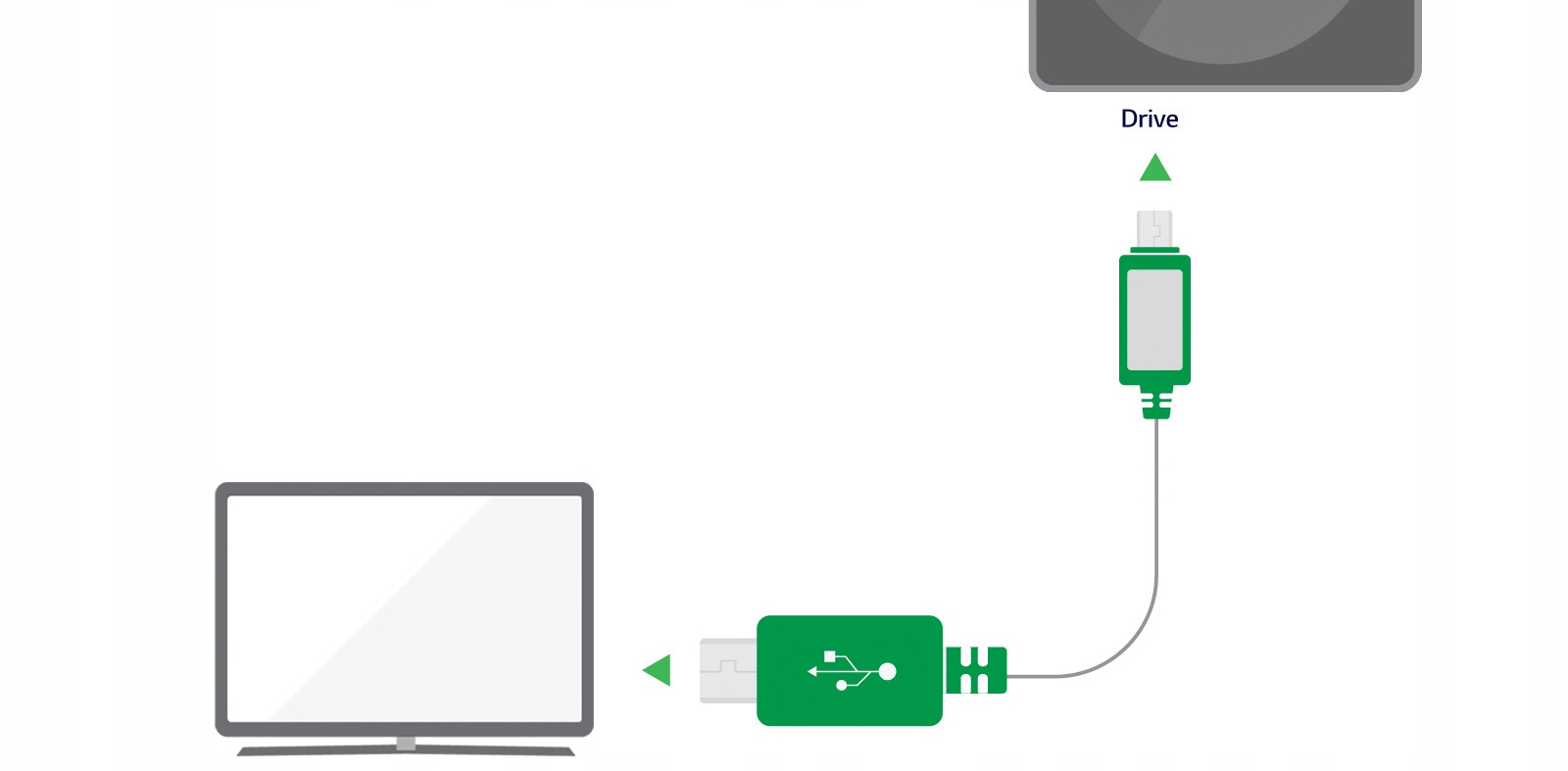 Drive