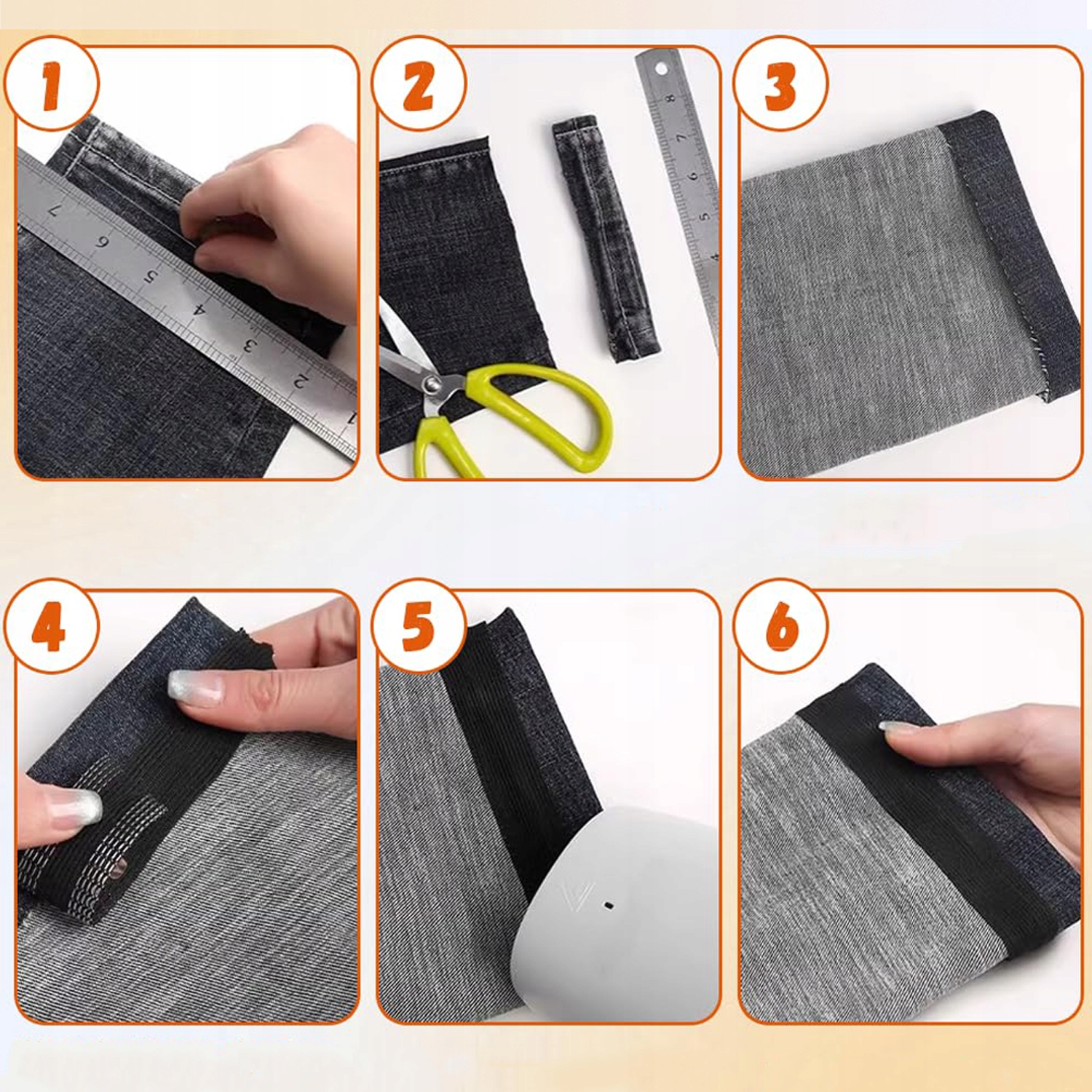 1

7 6 5 4 3 2 1

2

8 7 6 5 4

3

4

5

6