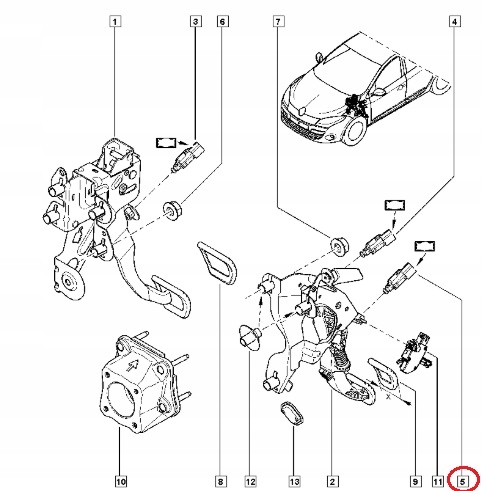 1
3
6
7
4
X
10
8
12
13
2
9
11
5