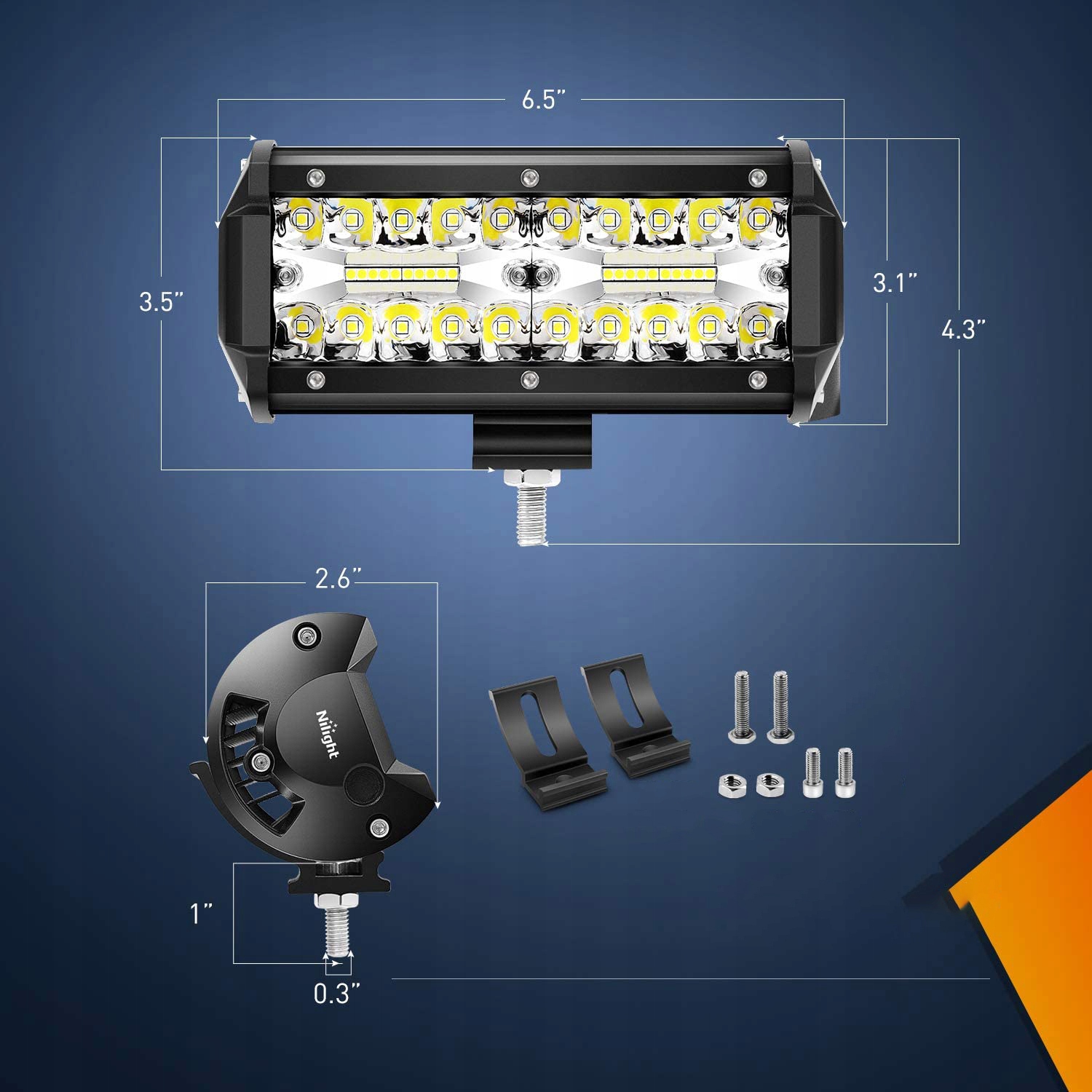 6.5"

3.5"

3.1"

4.3"

2.6"

Nilight

1"

0.3"