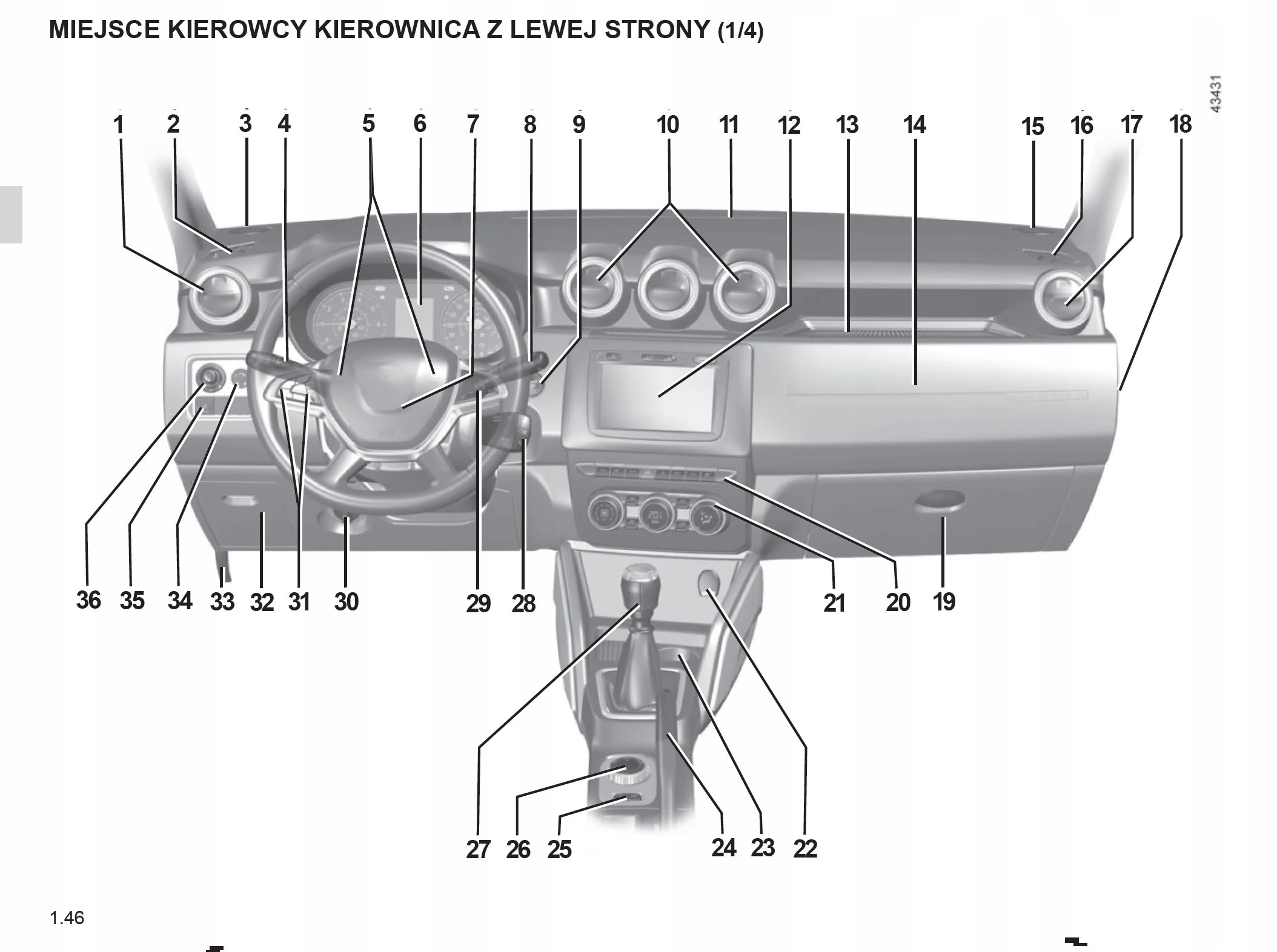 MIEJSCE KIEROWCY KIEROWNICA Z LEWEJ STRONY (1/4)

43431

1 2 3 4 5 6 7 8 9 10 11 12 13 14 15 16 17 18

36 35 34 33 32 31 30 29 28 21 20 19

27 26 25 24 23 22

1.46