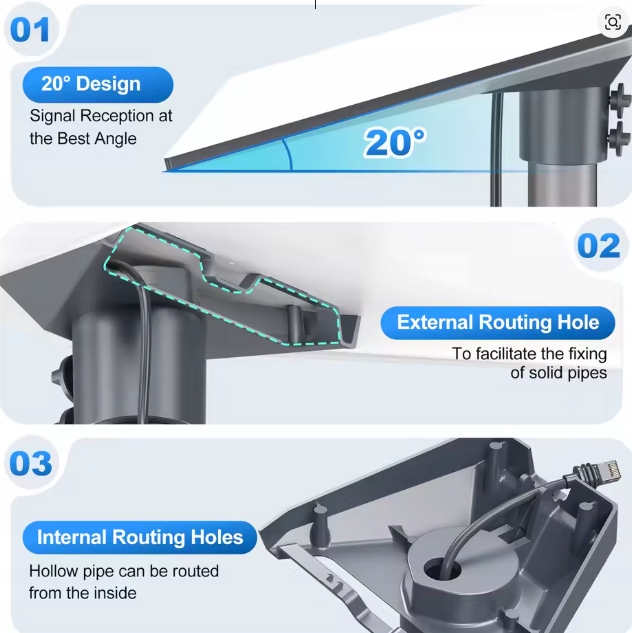 01

20° Design

Signal Reception at the Best Angle

20°

02

External Routing Hole

To facilitate the fixing of solid pipes

03

Internal Routing Holes

Hollow pipe can be routed from the inside