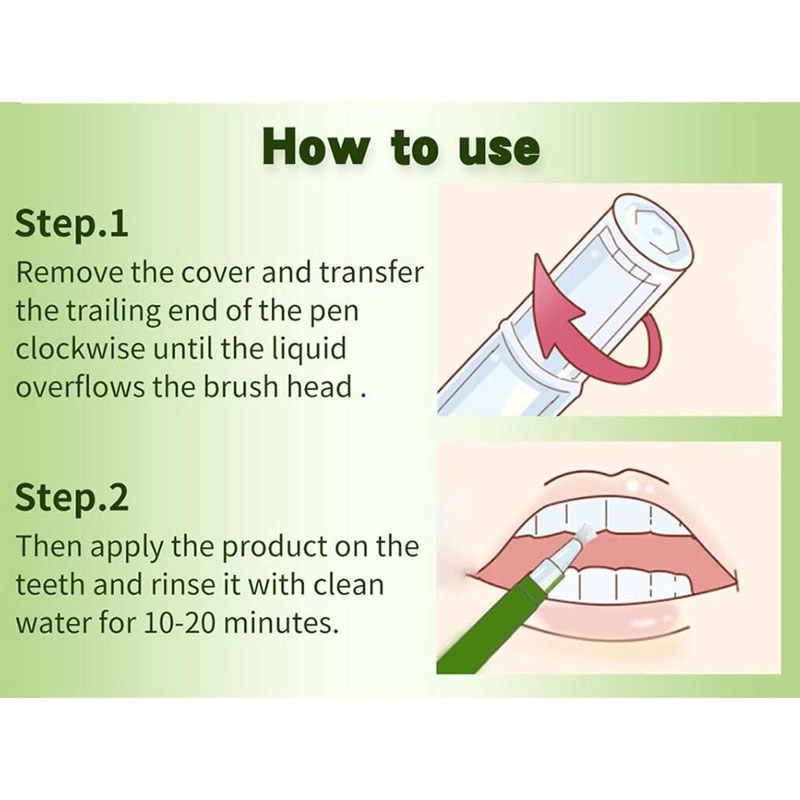 How to use

Step.1

Remove the cover and transfer the trailing end of the pen clockwise until the liquid overflows the brush head .

Step.2

Then apply the product on the teeth and rinse it with clean water for 10-20 minutes.