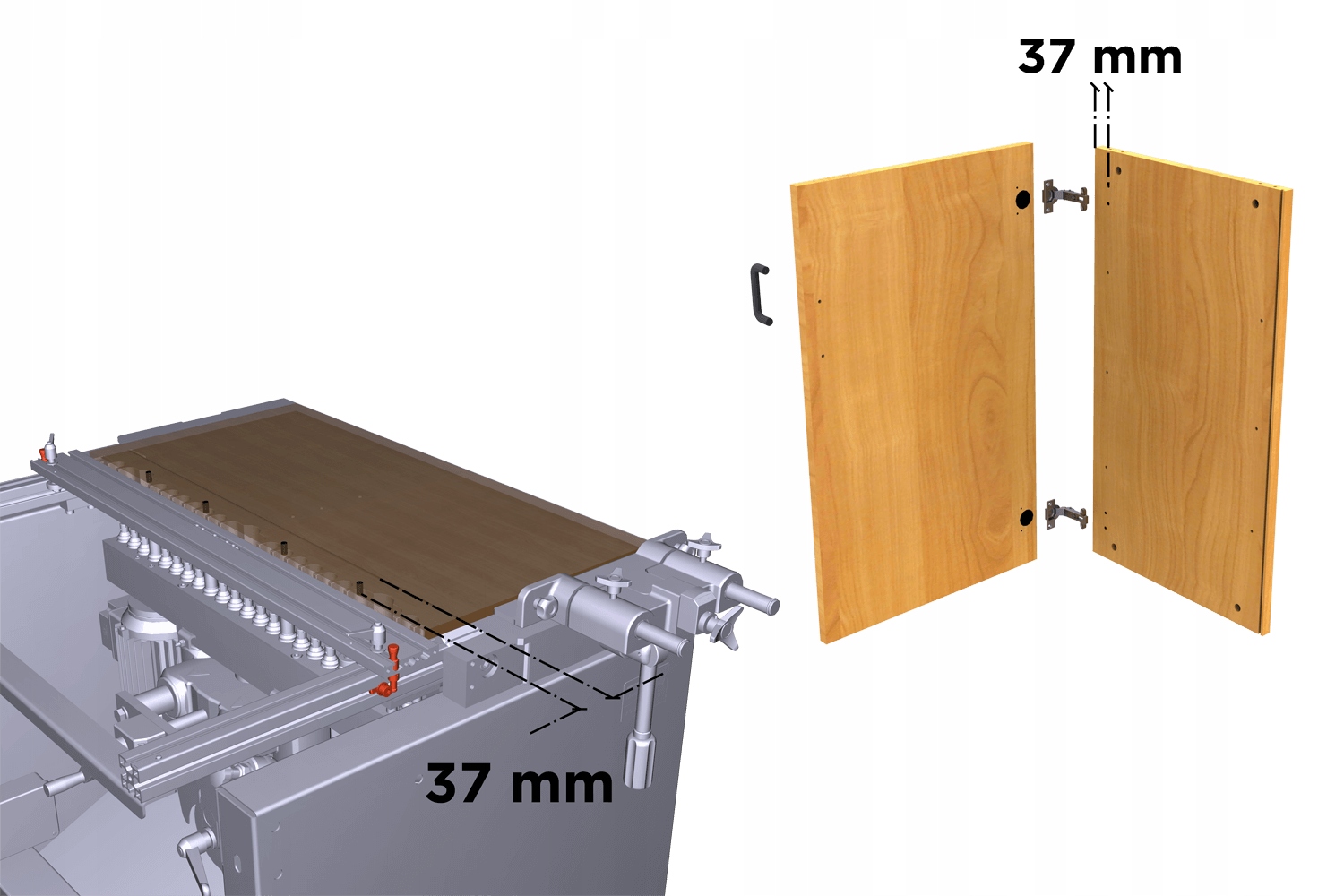 37 mm

37 mm