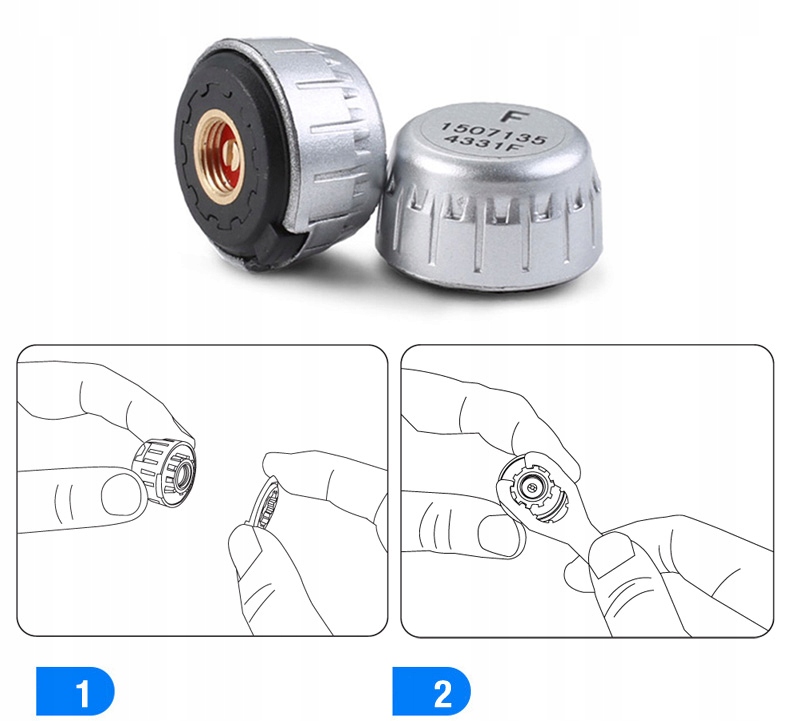 F
1507135
4331F

1

2