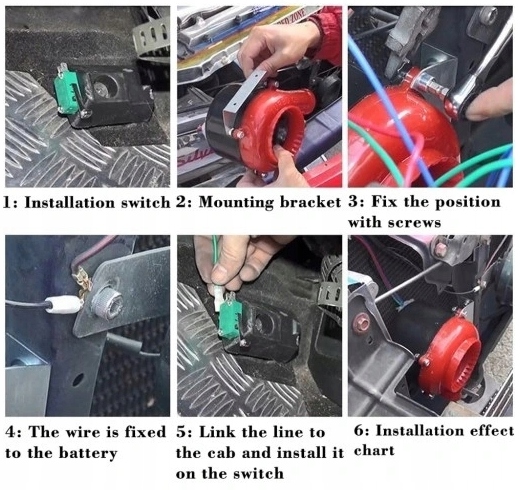 1: Installation switch

2: Mounting bracket

3: Fix the position with screws

4: The wire is fixed to the battery

5: Link the line to the cab and install it on the switch

6: Installation effect chart