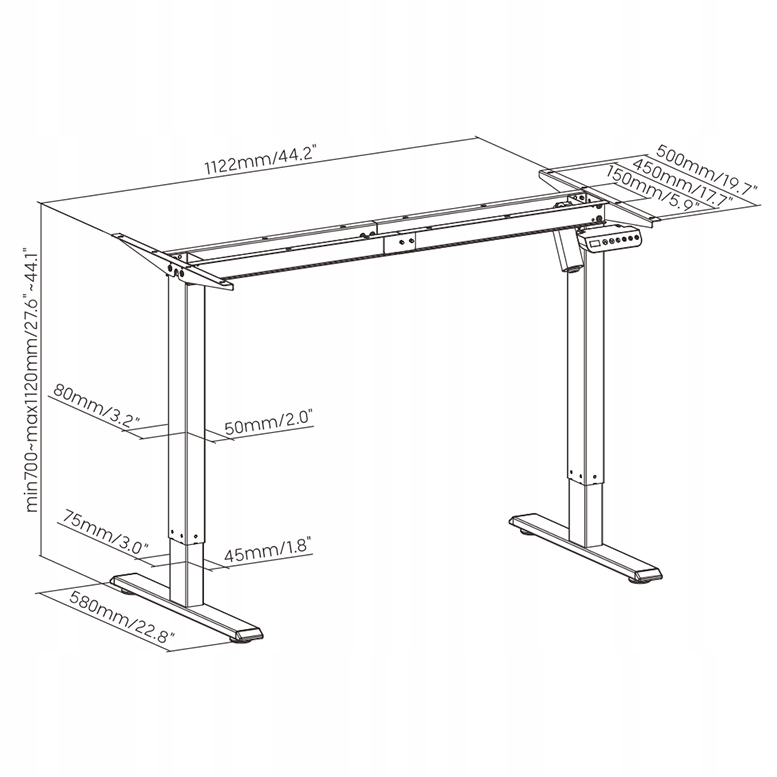 1122mm/44.2"

500mm/19.7"
450mm/17.7"
150mm/5.9"

min700~max1120mm/27.6"~44.1"

80mm/3.2"
50mm/2.0"

75mm/3.0"
45mm/1.8"

580mm/22.8"