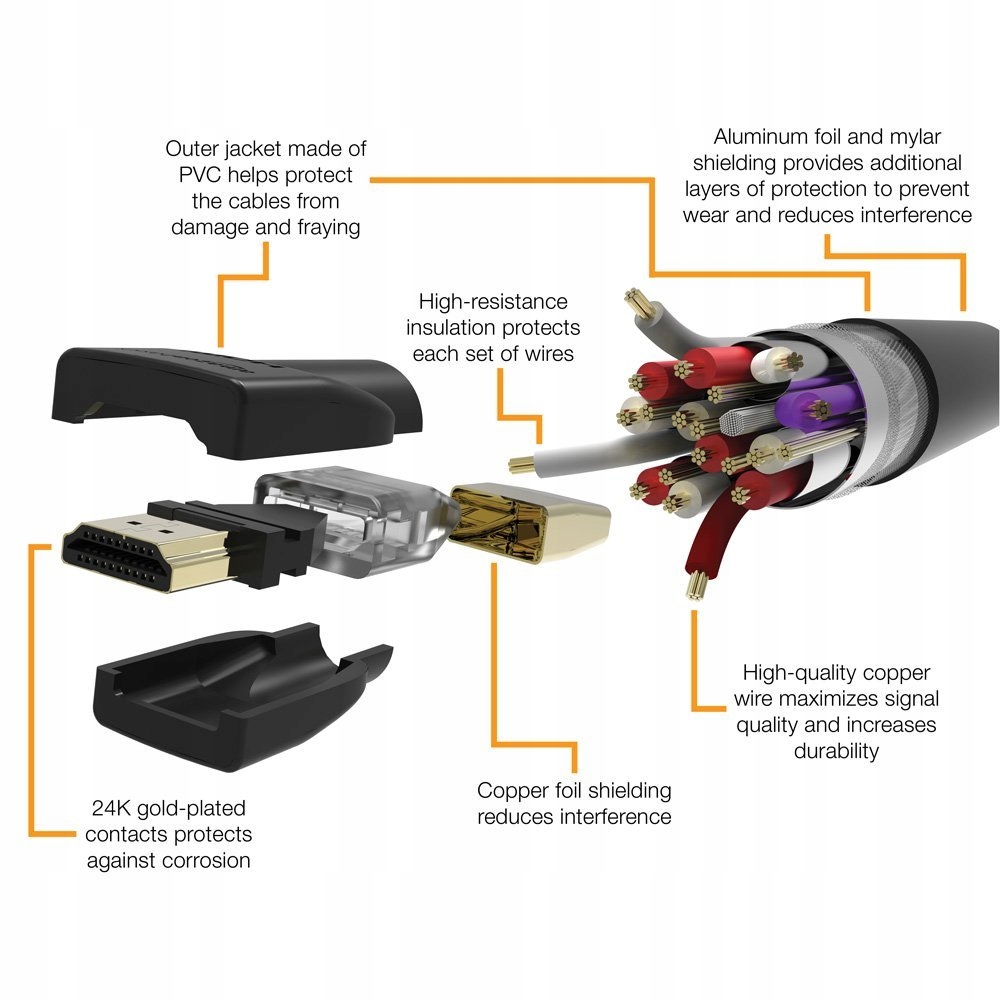 Outer jacket made of PVC helps protect the cables from damage and fraying

Aluminum foil and mylar shielding provides additional layers of protection to prevent wear and reduces interference

High-resistance insulation protects each set of wires

High-quality copper wire maximizes signal quality and increases durability

Copper foil shielding reduces interference

24K gold-plated contacts protects against corrosion