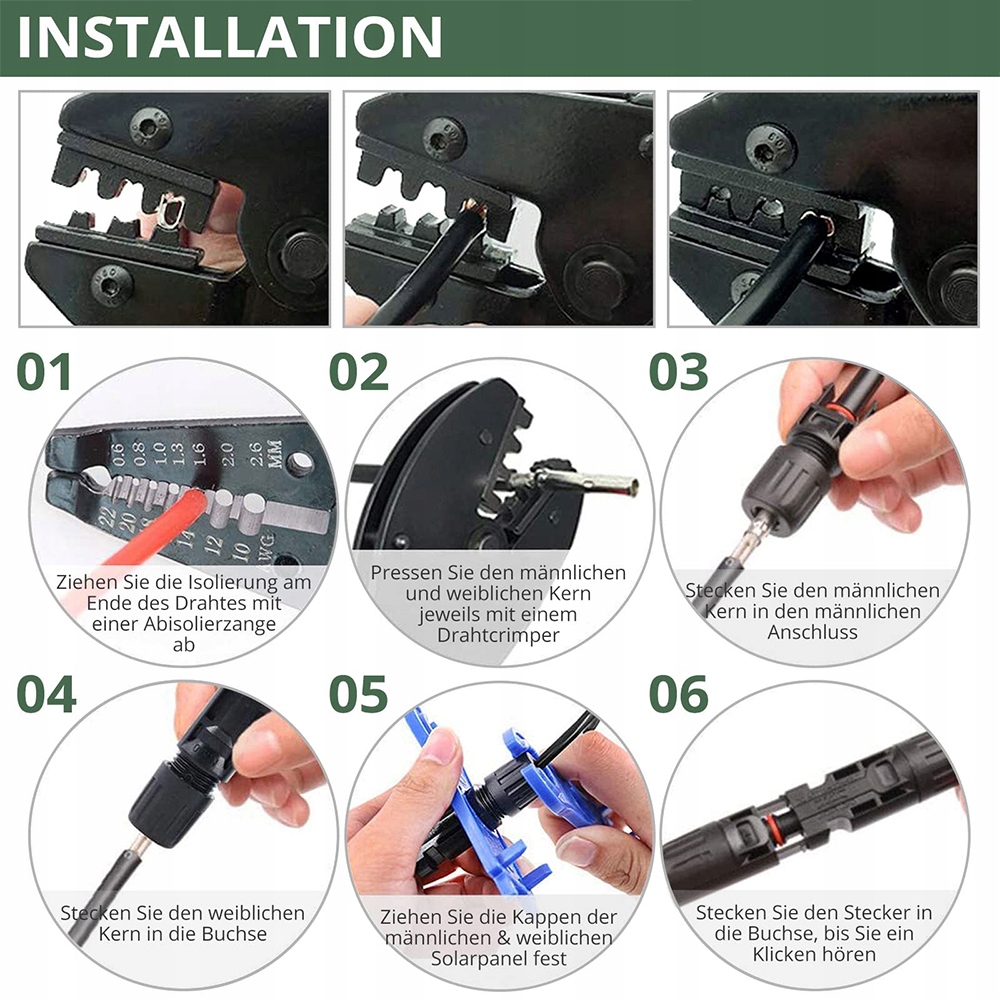 INSTALLATION

01

0.6 0.8 1.0 1.3 1.6 2.0 2.6 MM

22 20 18 16 14 12 10 AWG

Ziehen Sie die Isolierung am Ende des Drahtes mit einer Abisolierzange ab

02

Pressen Sie den männlichen und weiblichen Kern jeweils mit einem Drahtcrimper

03

Stecken Sie den männlichen Kern in den männlichen Anschluss

04

Stecken Sie den weiblichen Kern in die Buchse

05

Ziehen Sie die Kappen der männlichen & weiblichen Solarpanel fest

06

Stecken Sie den Stecker in die Buchse, bis Sie ein Klicken hören