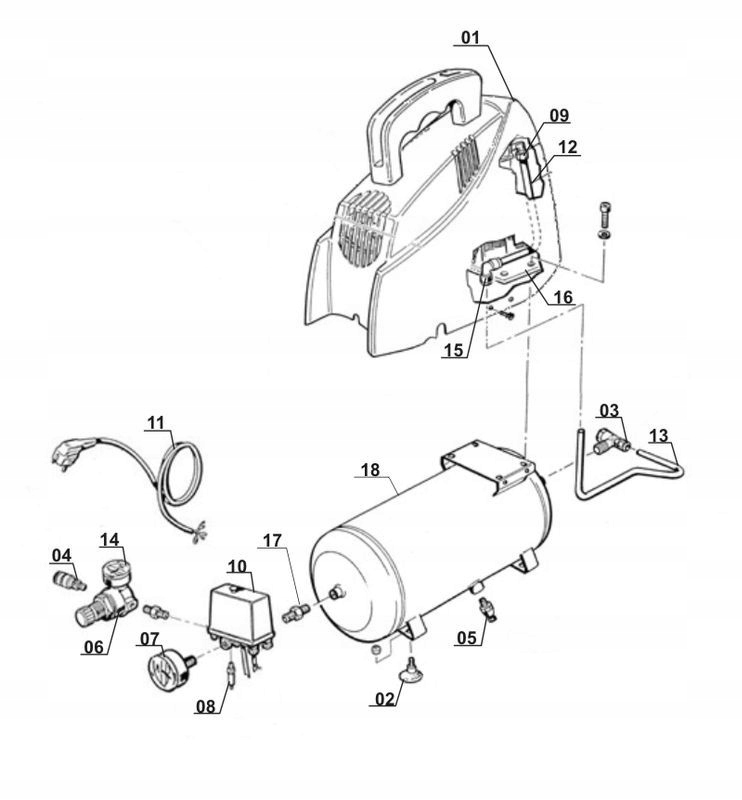 01
09
12
16
15
03
13
11
18
14
04
17
10
06
07
05
08
02