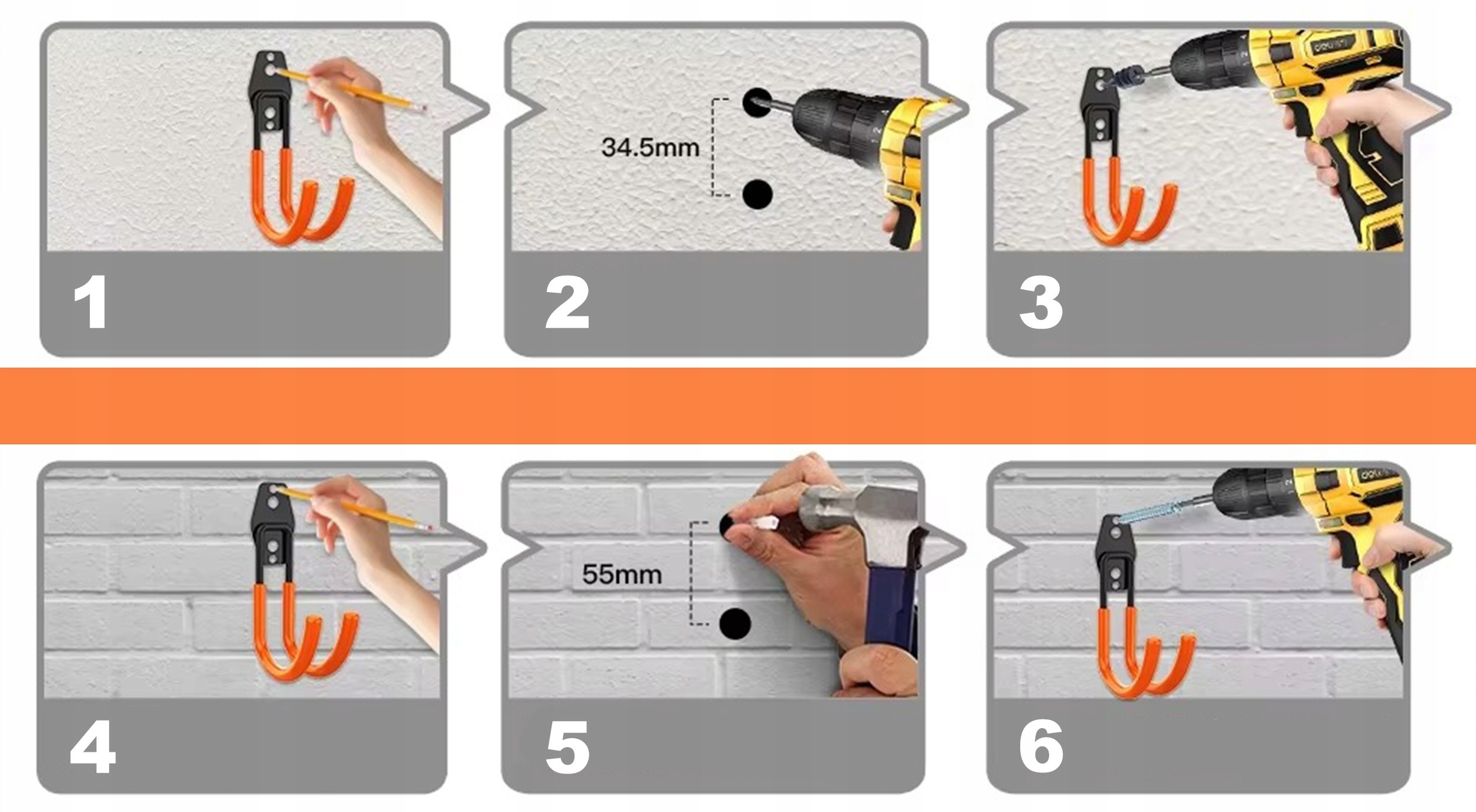 1

34.5mm

2

3

4

55mm

5

6