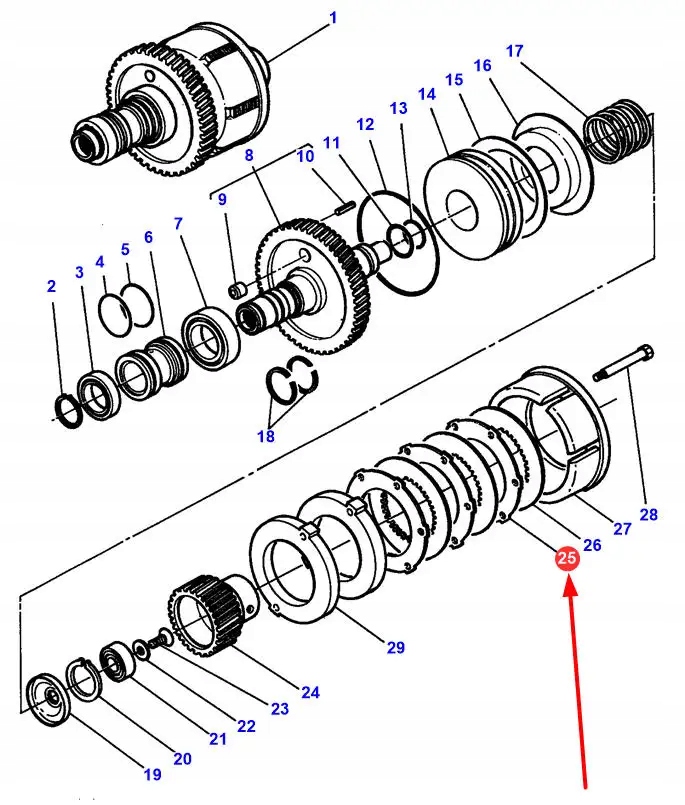 1
17
16
15
14
13
12
11
10
8
9
7
6
5
4
3
2
18
28
27
26
25
29
24
23
22
21
20
19