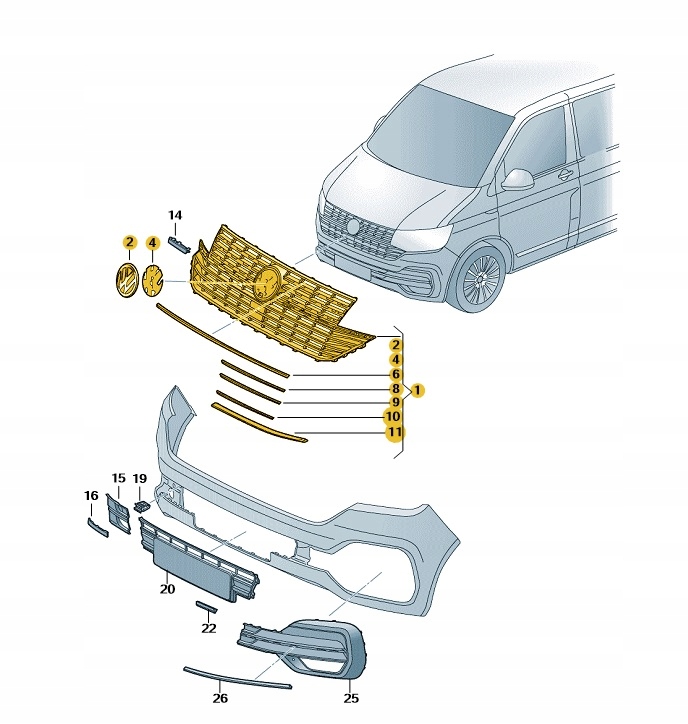 14
2
4
2
4
6
8
9
10
11
1
15
19
16
20
22
26
25