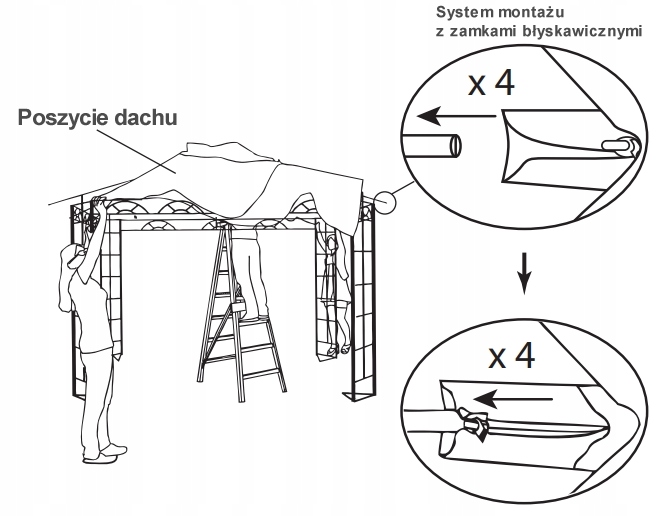 System montażu
z zamkami błyskawicznymi

Poszycie dachu

x 4

x 4