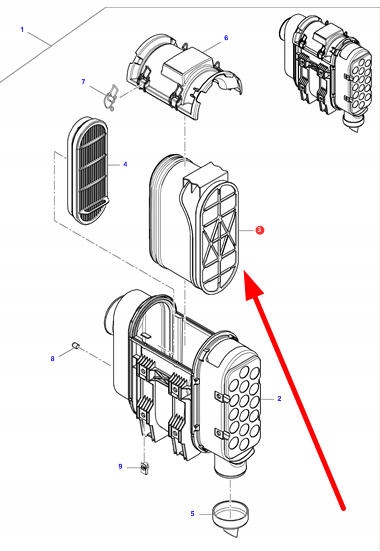 1
6
7
4
3
8
2
9
5