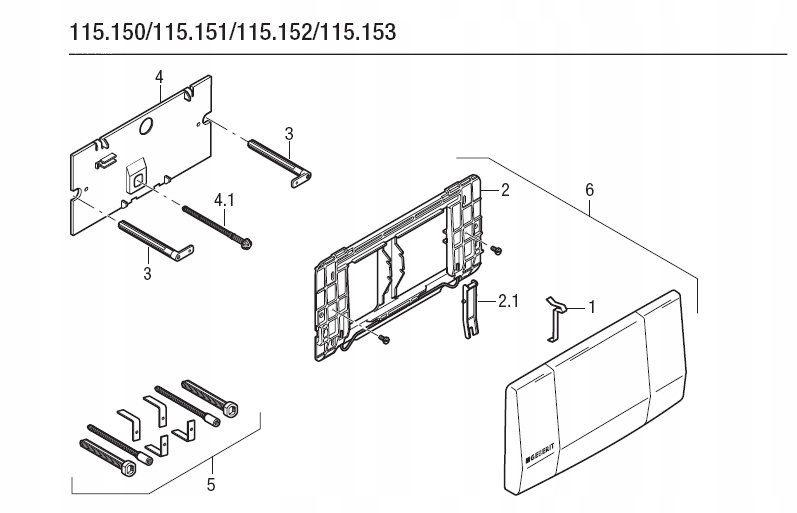 115.150/115.151/115.152/115.153

4

3

4.1

3

2

6

2.1

1

5

GEBERIT