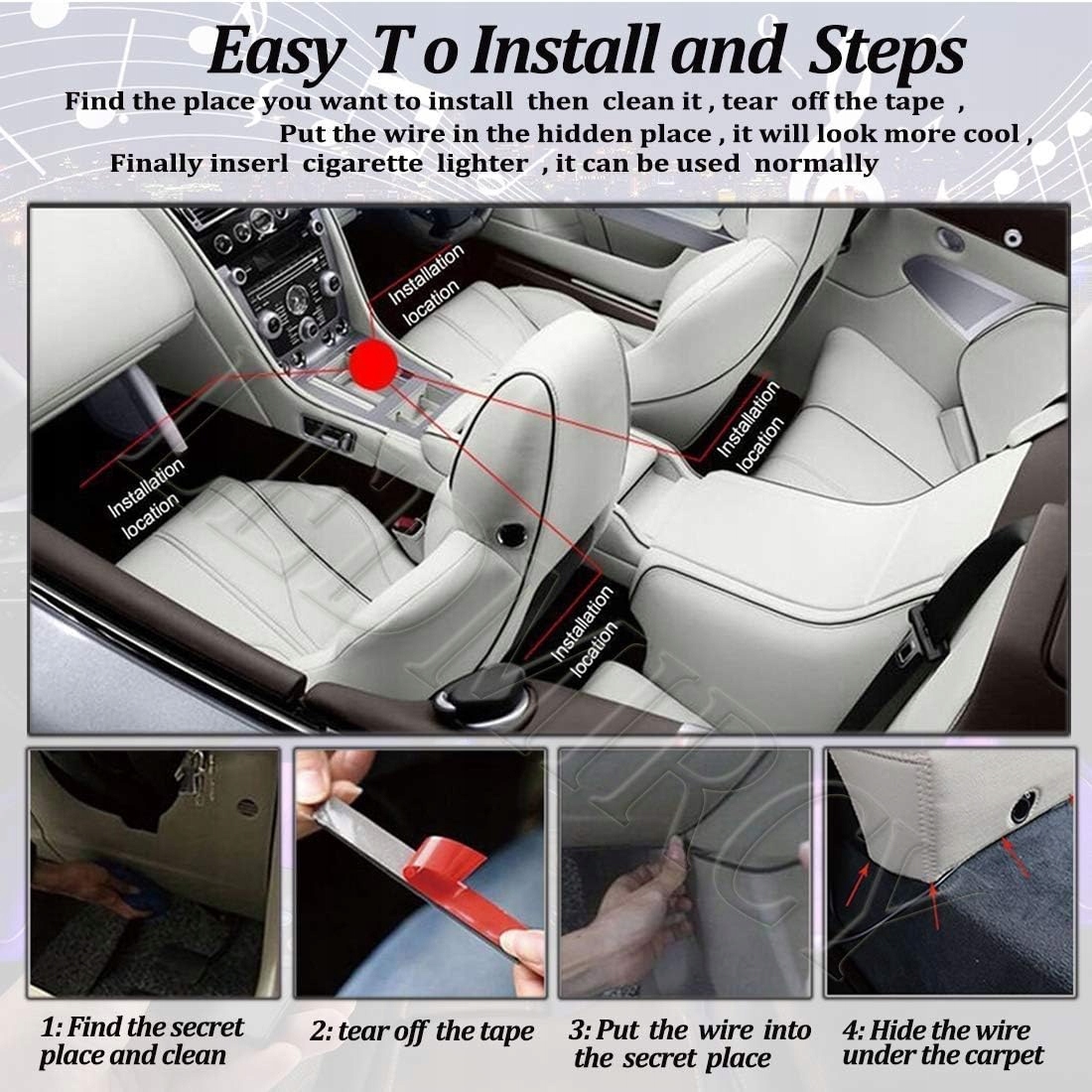 Easy T o Install and Steps

Find the place you want to install then clean it , tear off the tape ,
Put the wire in the hidden place , it will look more cool ,
Finally inserl cigarette lighter , it can be used normally

Installation location

Installation location

Installation location

Installation location

1: Find the secret place and clean

2: tear off the tape

3: Put the wire into the secret place

4: Hide the wire under the carpet