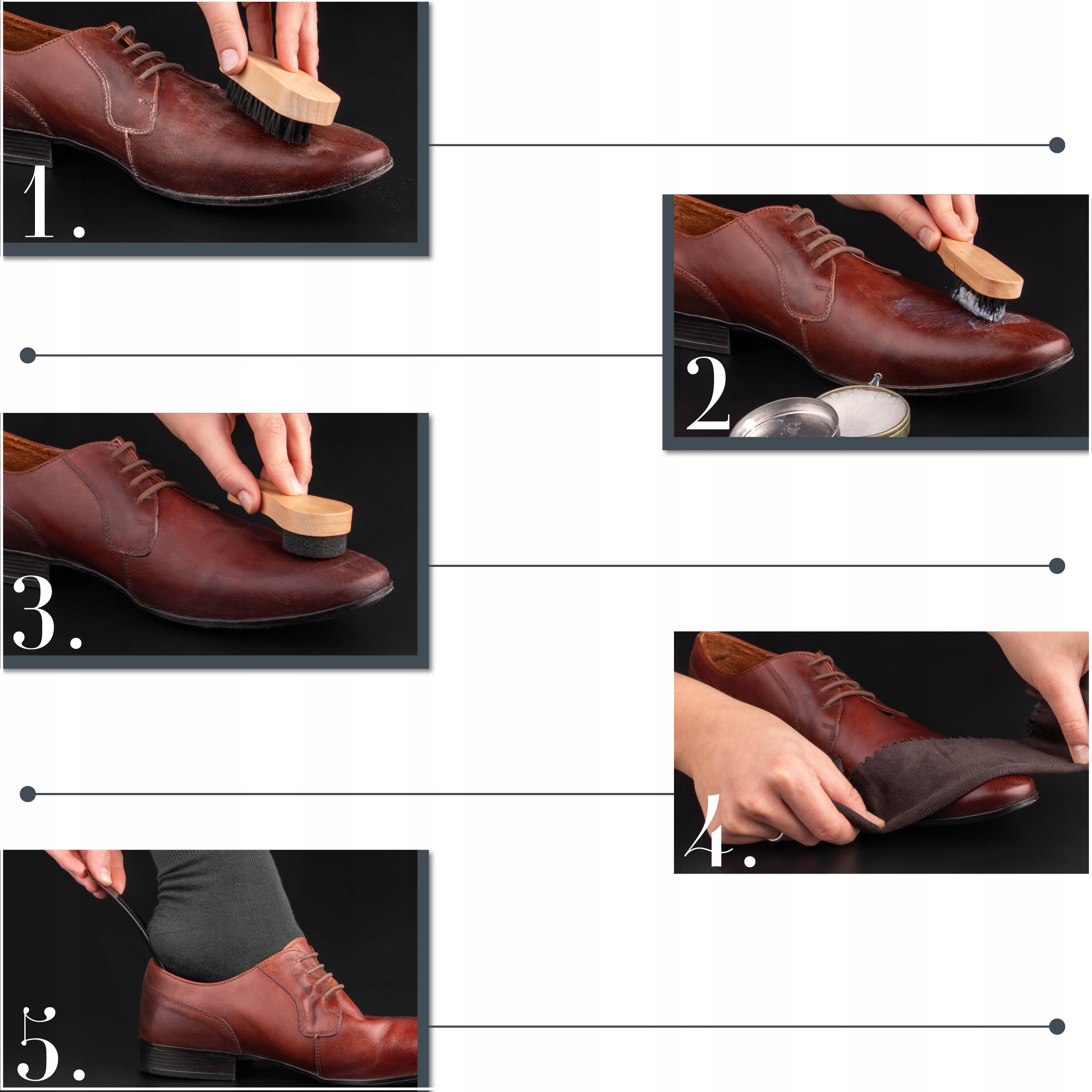 1.

2

3.

4.

5.