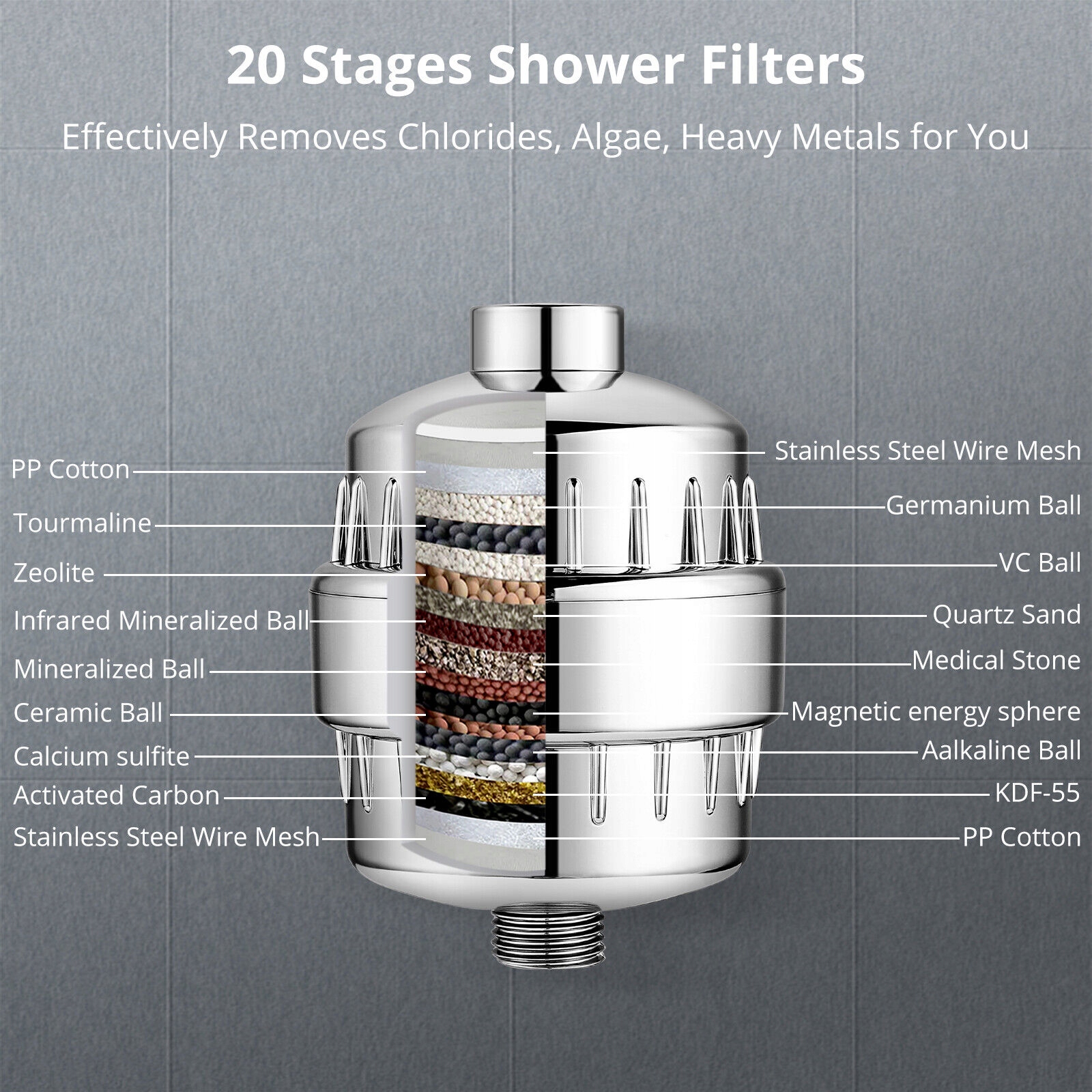 20 Stages Shower Filters

Effectively Removes Chlorides, Algae, Heavy Metals for You

PP Cotton
Tourmaline
Zeolite
Infrared Mineralized Ball
Mineralized Ball
Ceramic Ball
Calcium sulfite
Activated Carbon
Stainless Steel Wire Mesh

Stainless Steel Wire Mesh
Germanium Ball
VC Ball
Quartz Sand
Medical Stone
Magnetic energy sphere
Aalkaline Ball
KDF-55
PP Cotton