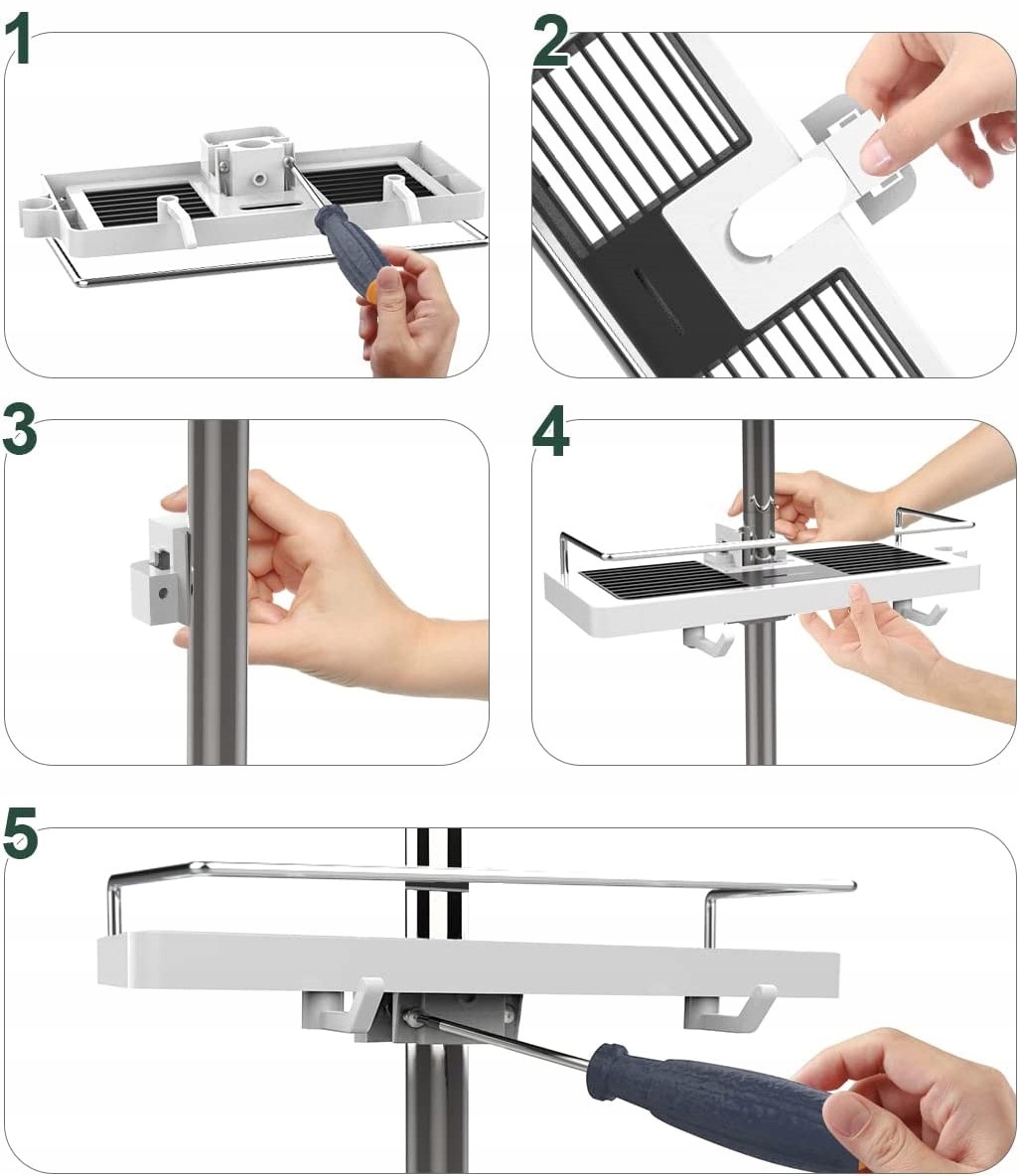 1

2

3

4

5