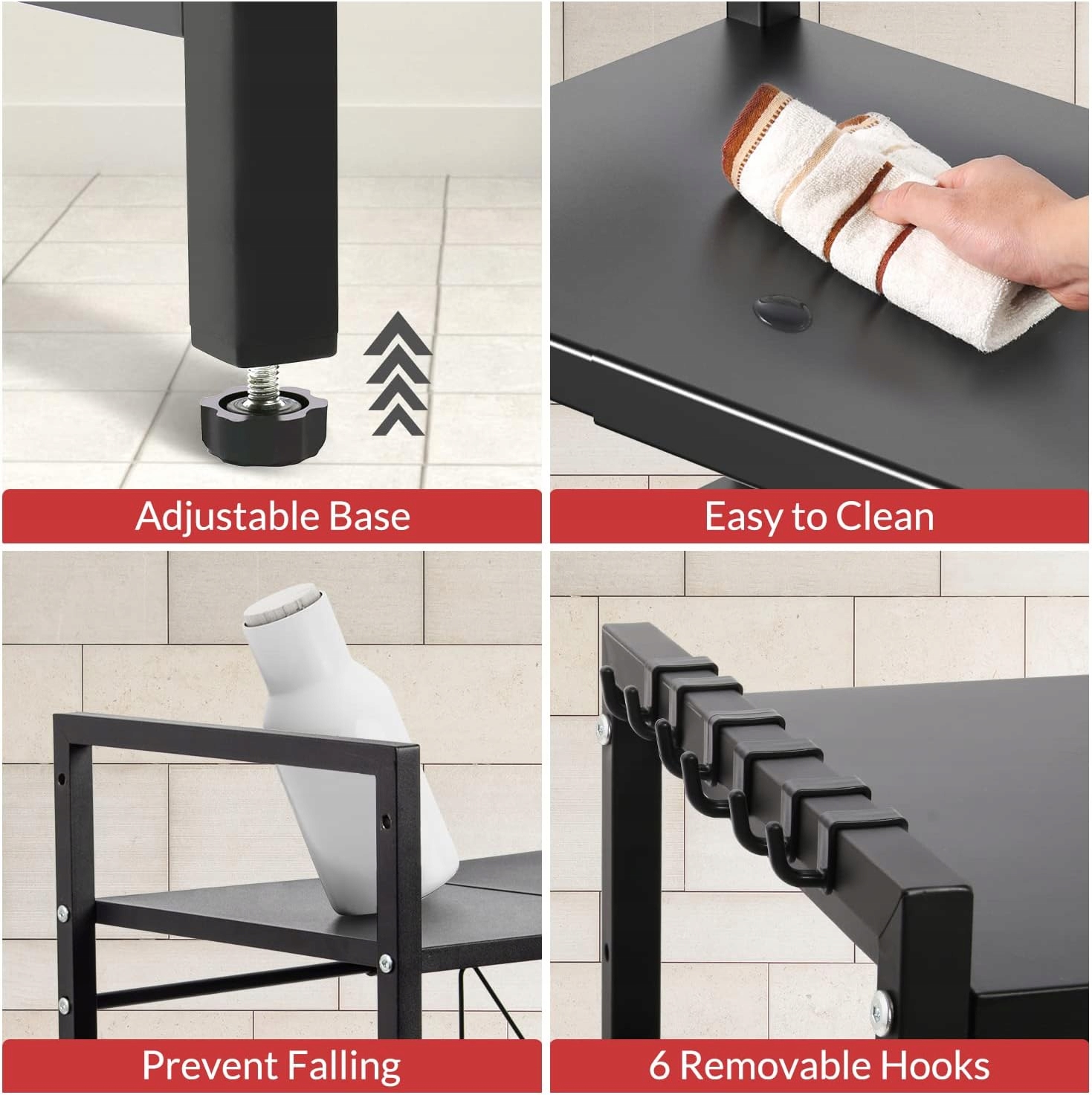 Adjustable Base

Easy to Clean

Prevent Falling

6 Removable Hooks