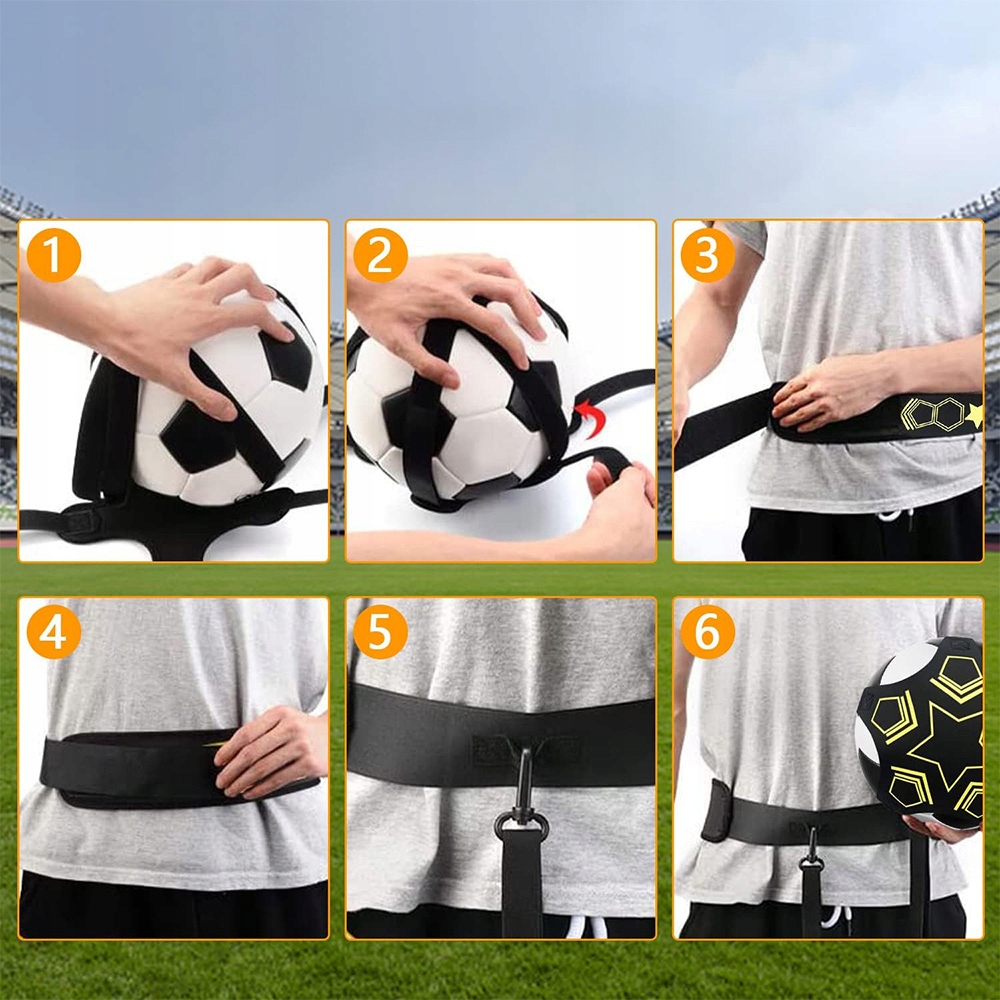 1
2
3
4
5
6