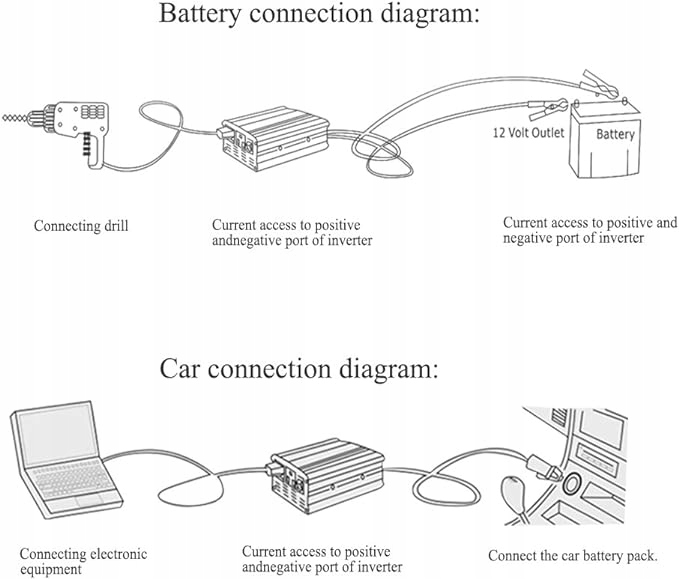 Battery connection diagram:

12 Volt Outlet

Battery

Connecting drill

Current access to positive andnegative port of inverter

Current access to positive and negative port of inverter

Car connection diagram:

Connecting electronic equipment

Current access to positive andnegative port of inverter

Connect the car battery pack.