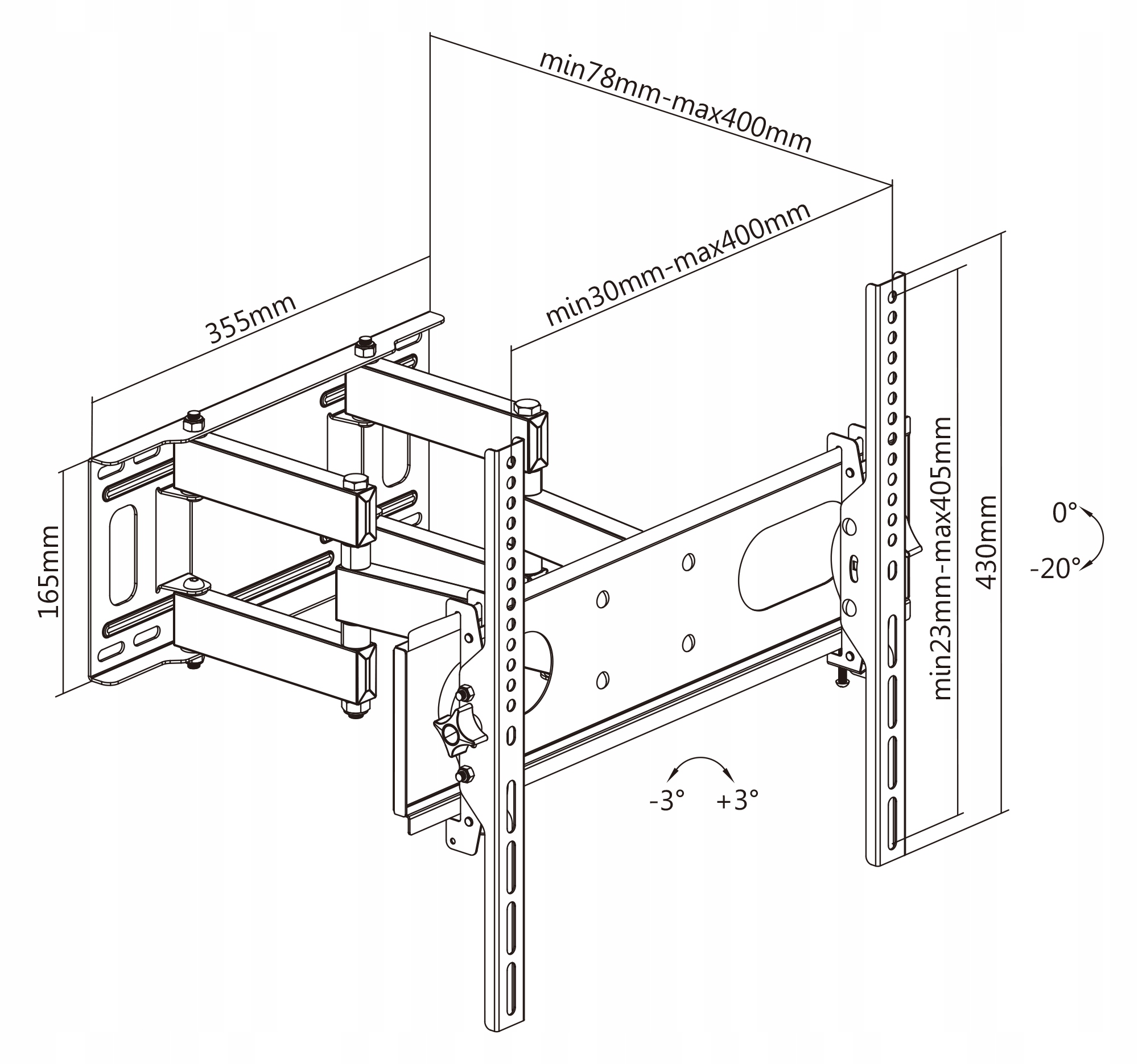 min78mm-max400mm

min30mm-max400mm

355mm

165mm

min23mm-max405mm

430mm

0°

-20°

-3°

+3°