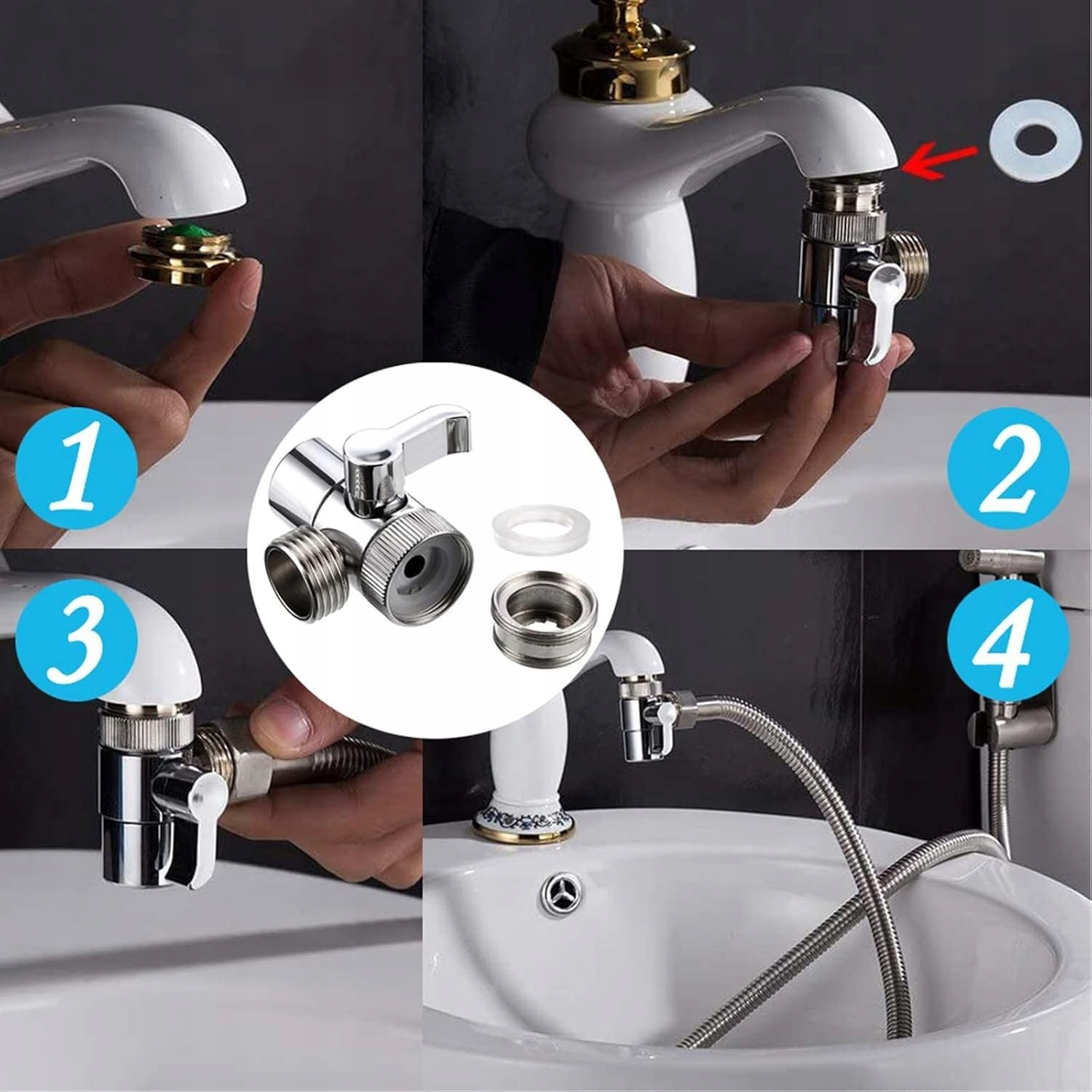 1

2

3

4