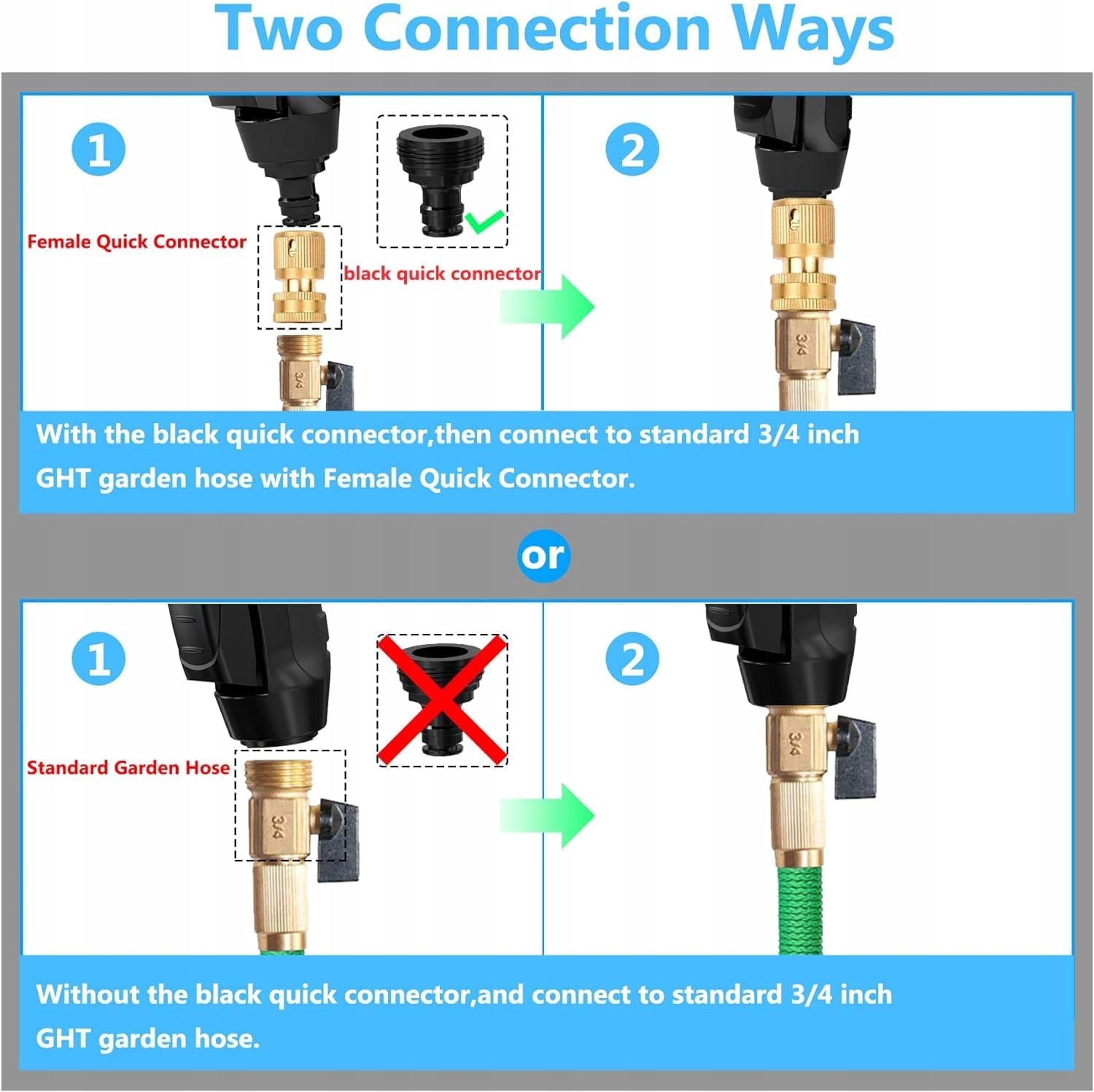 Two Connection Ways

1

Female Quick Connector

black quick connector

3/4

2

3/4

With the black quick connector,then connect to standard 3/4 inch GHT garden hose with Female Quick Connector.

or

1

Standard Garden Hose

3/4

2

3/4

Without the black quick connector,and connect to standard 3/4 inch GHT garden hose.